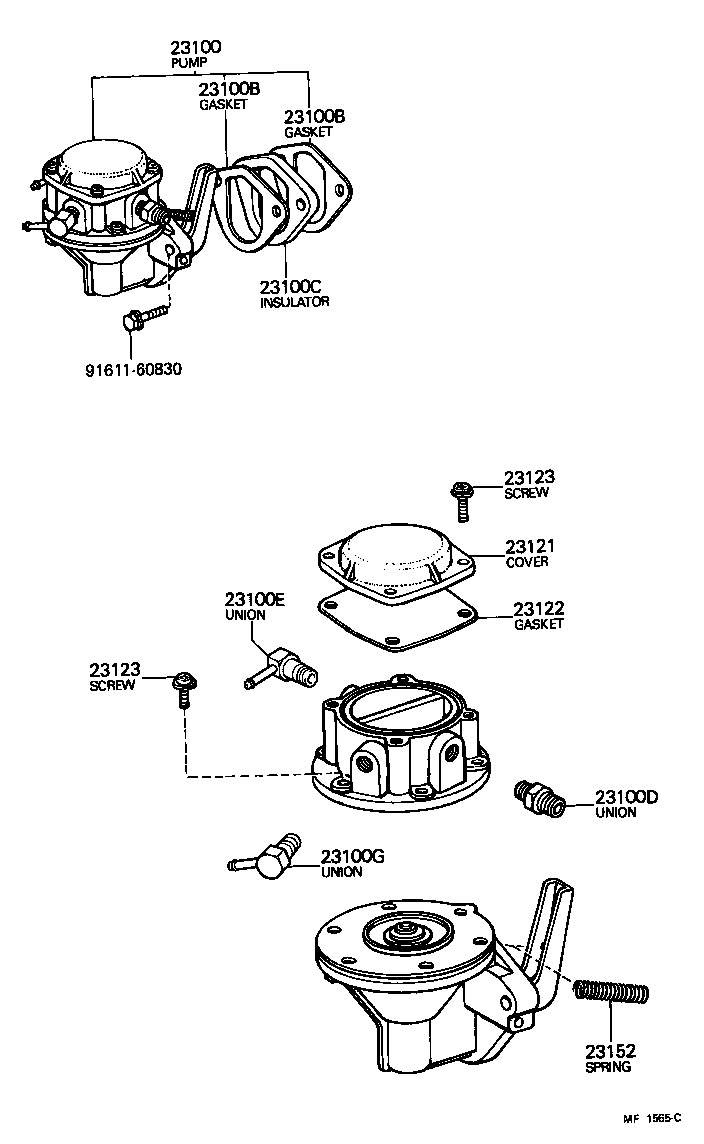 23100
PUMP

23100B
GASKET

23100B
GASKET

23100C
INSULATOR

91611-60830

23123
SCREW

23121
COVER

23122
GASKET

23100E
UNION

23123
SCREW

23100D
UNION

23100G
UNION

23152
SPRING

MF 1565-C