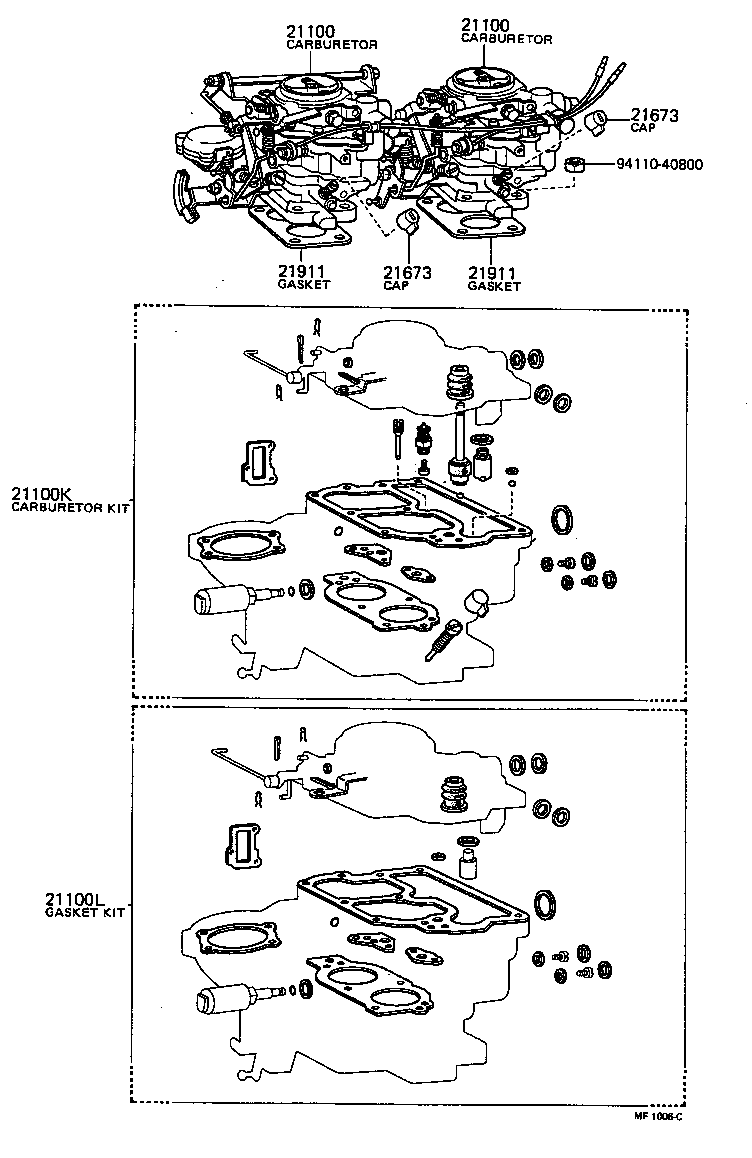 21100
CARBURETOR

21100
CARBURETOR

21673
CAP

94110-40800

21911
GASKET

21673
CAP

21911
GASKET

21100K
CARBURETOR KIT

21100L
GASKET KIT

MF 1006-C