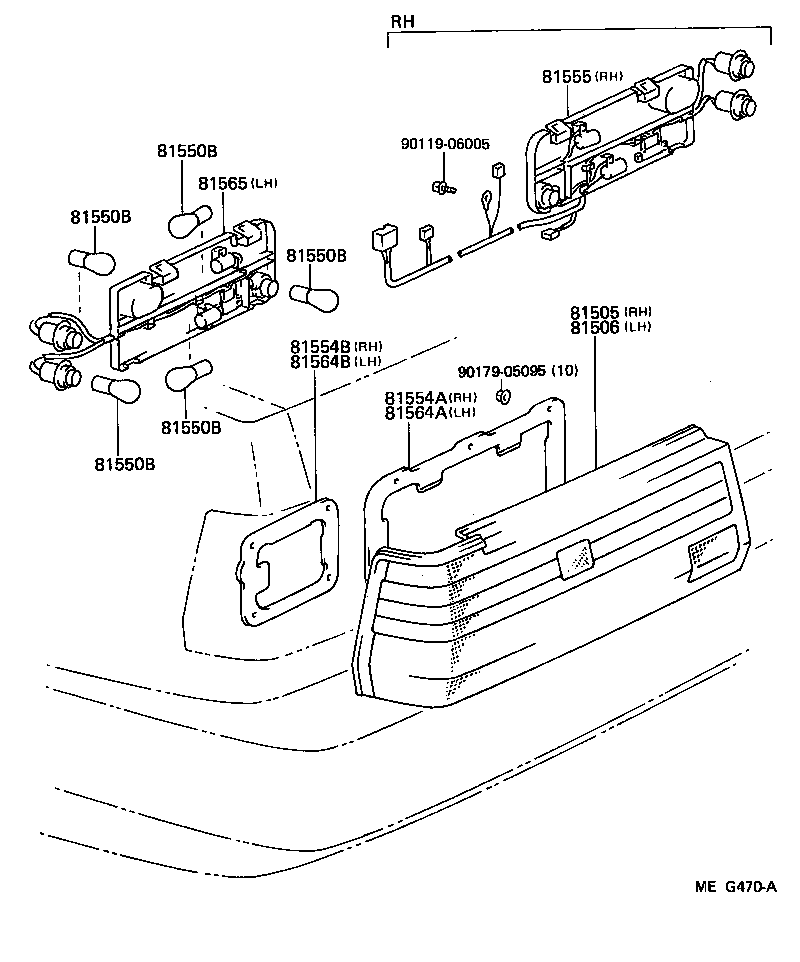 RH

81555 (RH)

90119-06005

81550B

81565 (LH)

81550B

81550B

81505 (RH)
81506 (LH)

81554B (RH)
81564B (LH)

90179-05095 (10)

81554A (RH)
81564A (LH)

81550B

81550B

ME G470-A