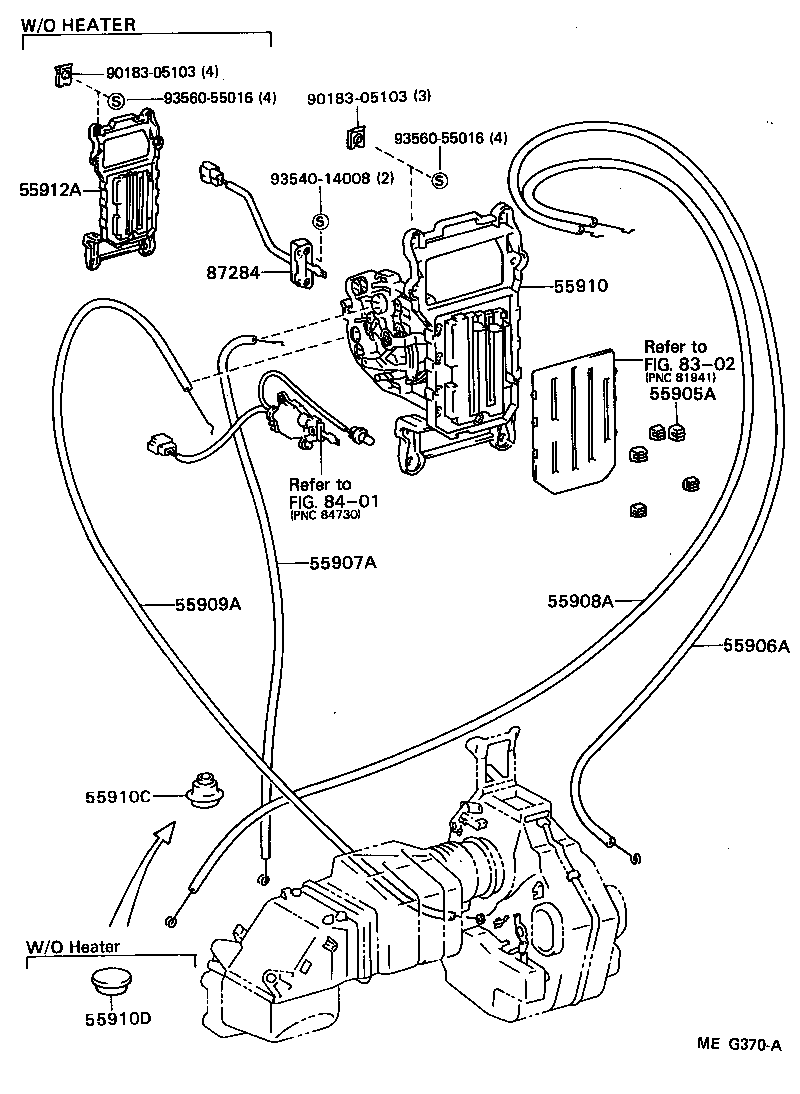 W/O HEATER
90183-05103 (4)
93560-55016 (4)
55912A
90183-05103 (3)
93560-55016 (4)
93540-14008 (2)
87284
55910
Refer to FIG. 83-02 (PNC 81941)
55905A
Refer to FIG. 84-01 (PNC 84730)
55907A
55909A
55908A
55906A
55910C
W/O Heater
55910D
ME G370-A