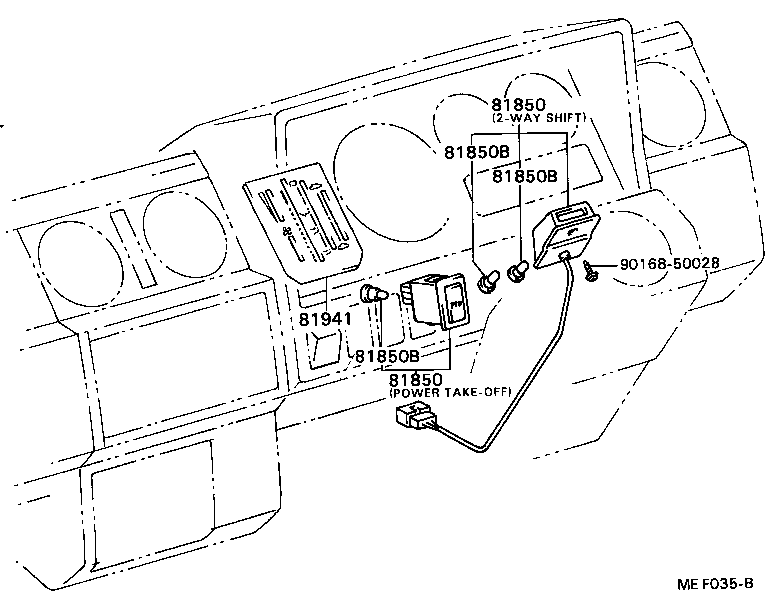 81850
(2-WAY SHIFT)
81850B
81850B
90168-50028
81941
81850B
81850
(POWER TAKE-OFF)
ME F035-B