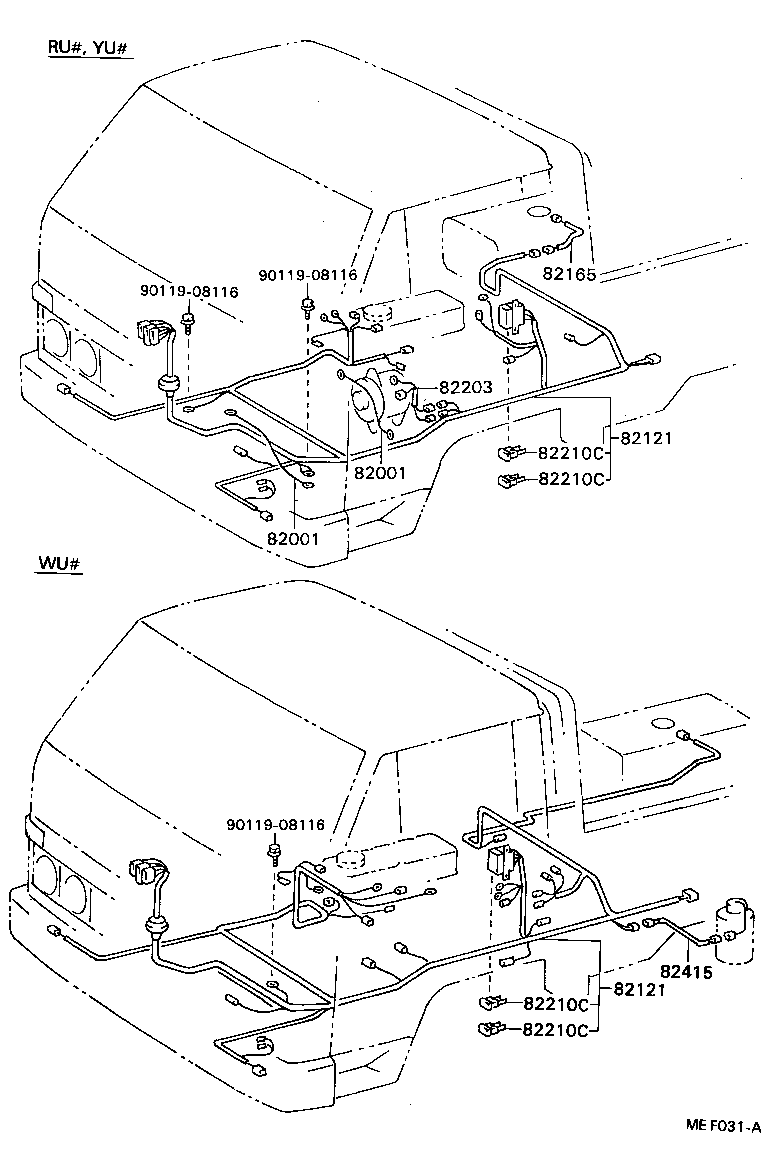 RU#, YU#

90119-08116

90119-08116

82165

82203

82121

82210C

82210C

82001

82001

WU#

90119-08116

82415

82121

82210C

82210C

ME F031-A