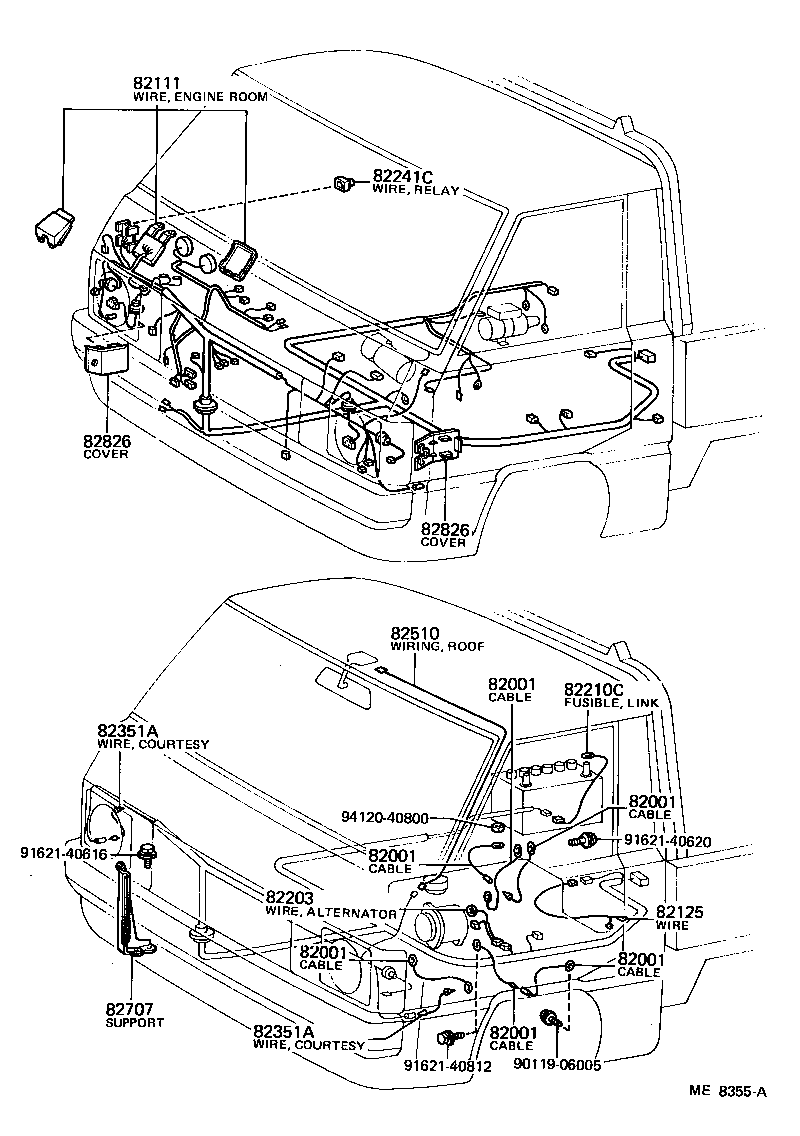 82111
WIRE, ENGINE ROOM

82241C
WIRE, RELAY

82826
COVER

82826
COVER

82510
WIRING, ROOF

82001
CABLE

82210C
FUSIBLE, LINK

82351A
WIRE, COURTESY

94120-40800

82001
CABLE

91621-40620

91621-40616

82001
CABLE

82203
WIRE, ALTERNATOR

82125
WIRE

82001
CABLE

82001
CABLE

82707
SUPPORT

82351A
WIRE, COURTESY

82001
CABLE

91621-40812

90119-06005

ME 8355-A