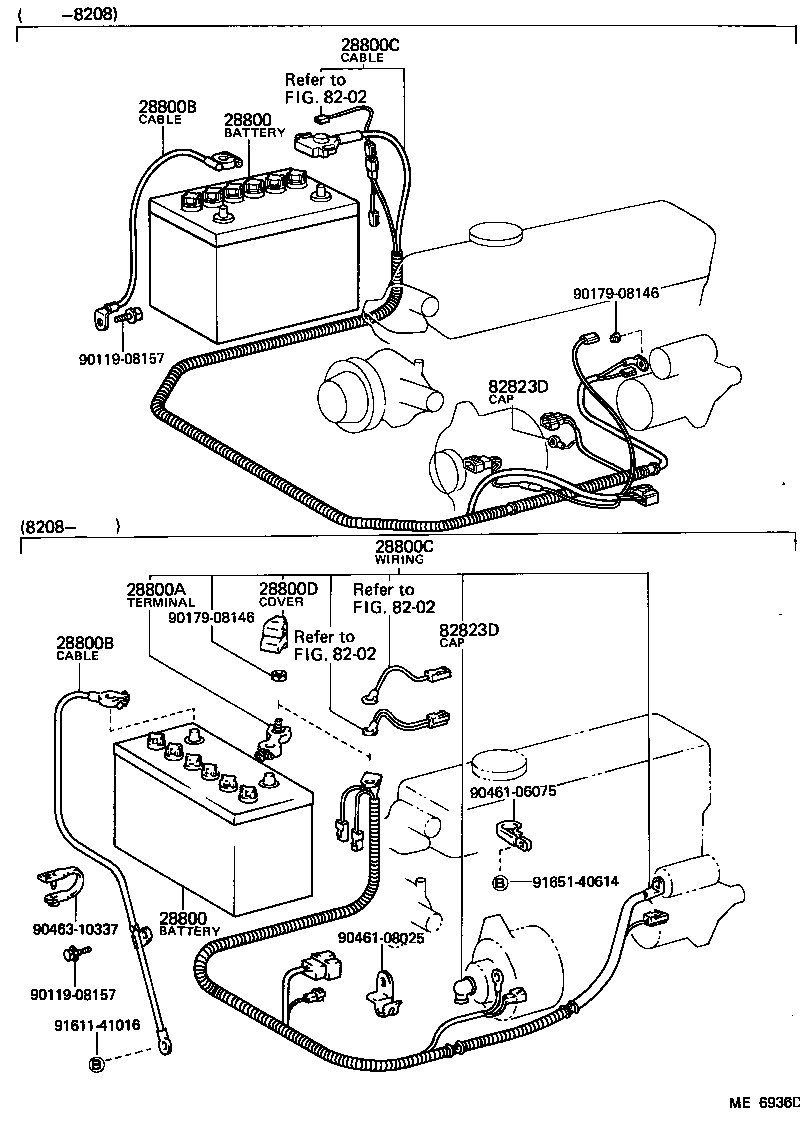 ( –8208)

28800C
CABLE

Refer to
FIG. 82-02

28800B
CABLE

28800
BATTERY

90179-08146

90119-08157

82823D
CAP

(8208– )

28800C
WIRING

28800A
TERMINAL

28800D
COVER

Refer to
FIG. 82-02

90179-08146

Refer to
FIG. 82-02

82823D
CAP

28800B
CABLE

90461-06075

B 91651-40614

90463-10337

28800
BATTERY

90461-08025

90119-08157

91611-41016

B

ME 6936D