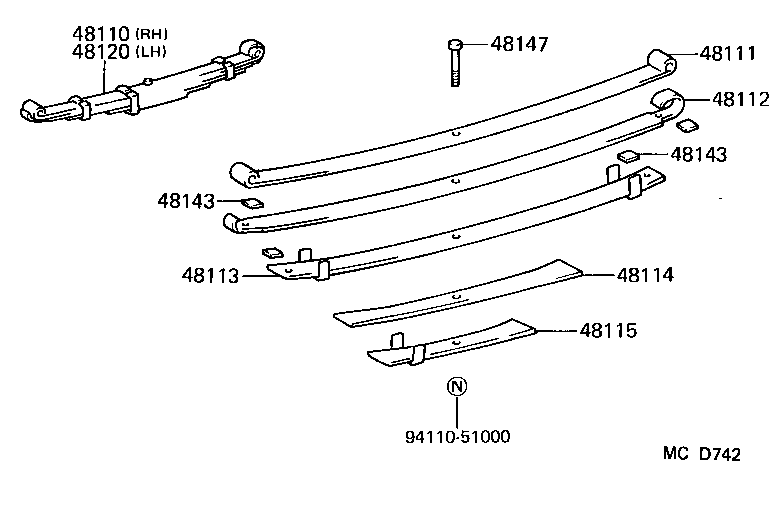 48110 (RH)
48120 (LH)
48147
48111
48112
48143
48143
48113
48114
48115
N
94110-51000
MC D742