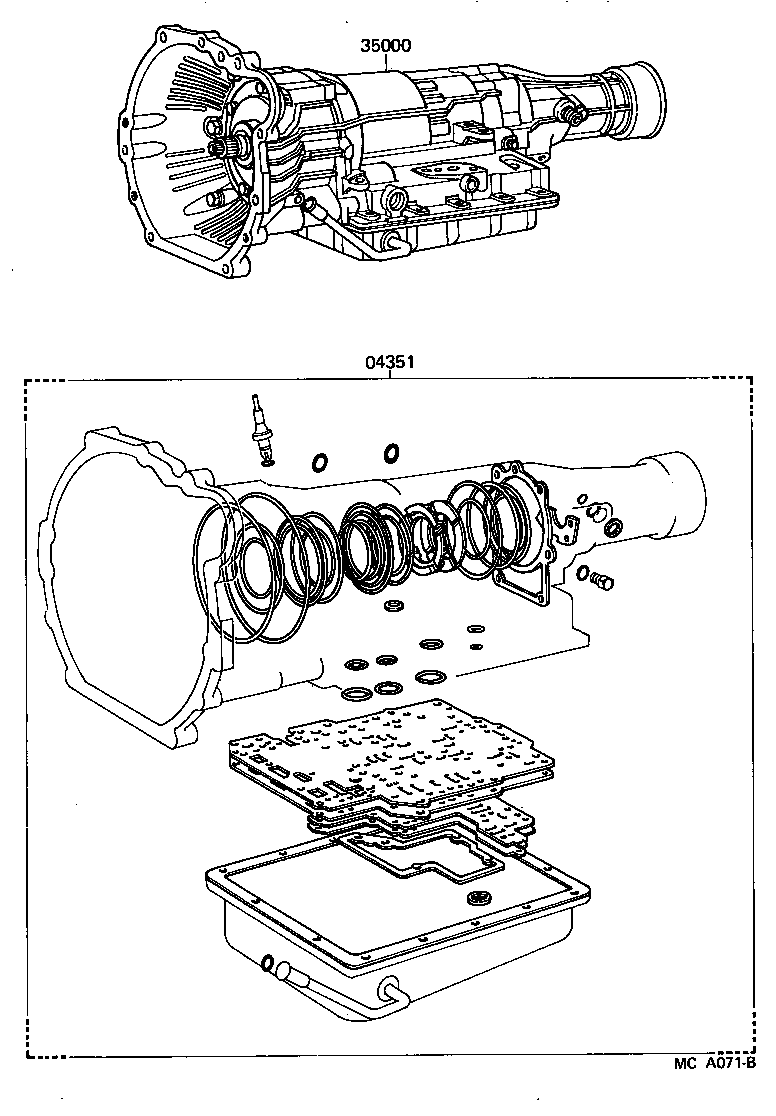 35000

04351

MC A071-B