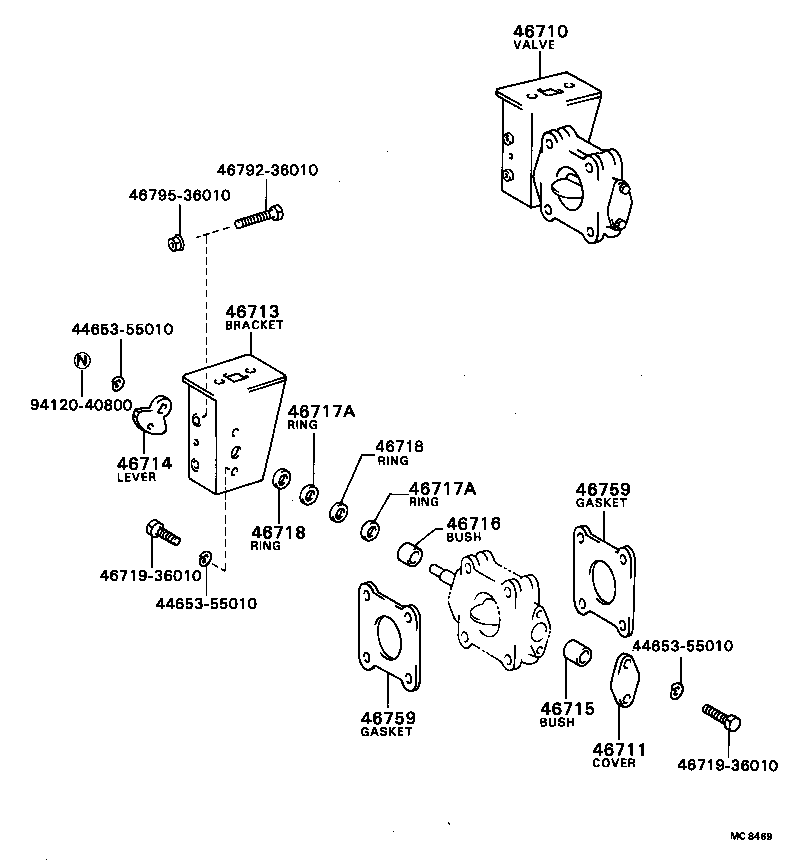 46710
VALVE

46792-36010
46795-36010

46713
BRACKET

44653-55010
N
94120-40800

46714
LEVER

46717A
RING

46718
RING

46717A
RING

46718
RING

46716
BUSH

46759
GASKET

46719-36010
44653-55010

46759
GASKET

46715
BUSH

44653-55010

46711
COVER

46719-36010

MC 8469