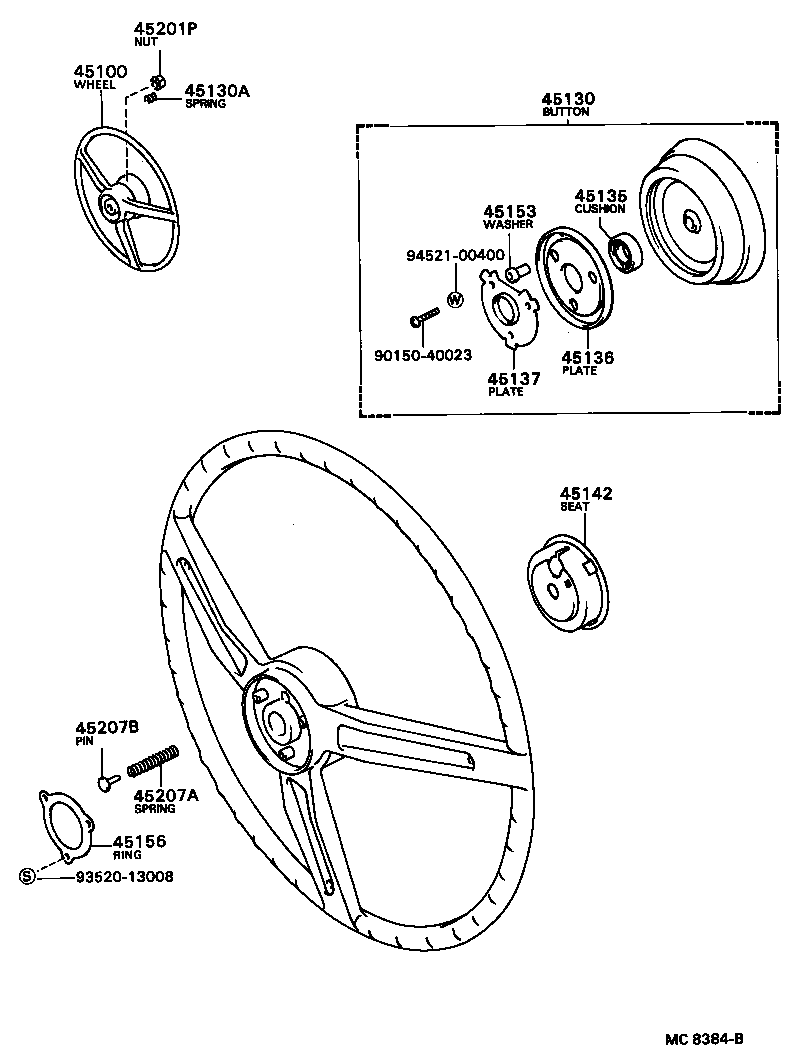 45201P
NUT

45100
WHEEL

45130A
SPRING

45130
BUTTON

45135
CUSHION

45153
WASHER

94521-00400

W

90150-40023

45137
PLATE

45136
PLATE

45142
SEAT

45207B
PIN

45207A
SPRING

45156
RING

S

93520-13008

MC 8384-B