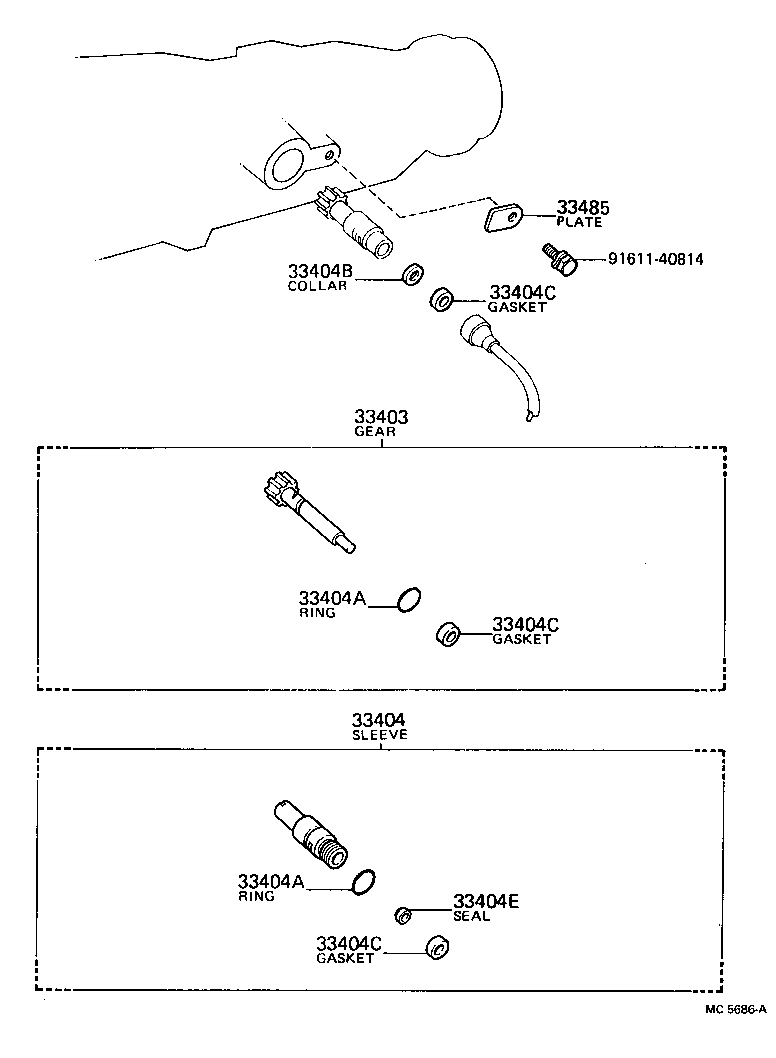 33485
PLATE

91611-40814

33404B
COLLAR

33404C
GASKET

33403
GEAR

33404A
RING

33404C
GASKET

33404
SLEEVE

33404A
RING

33404E
SEAL

33404C
GASKET

MC 5686-A