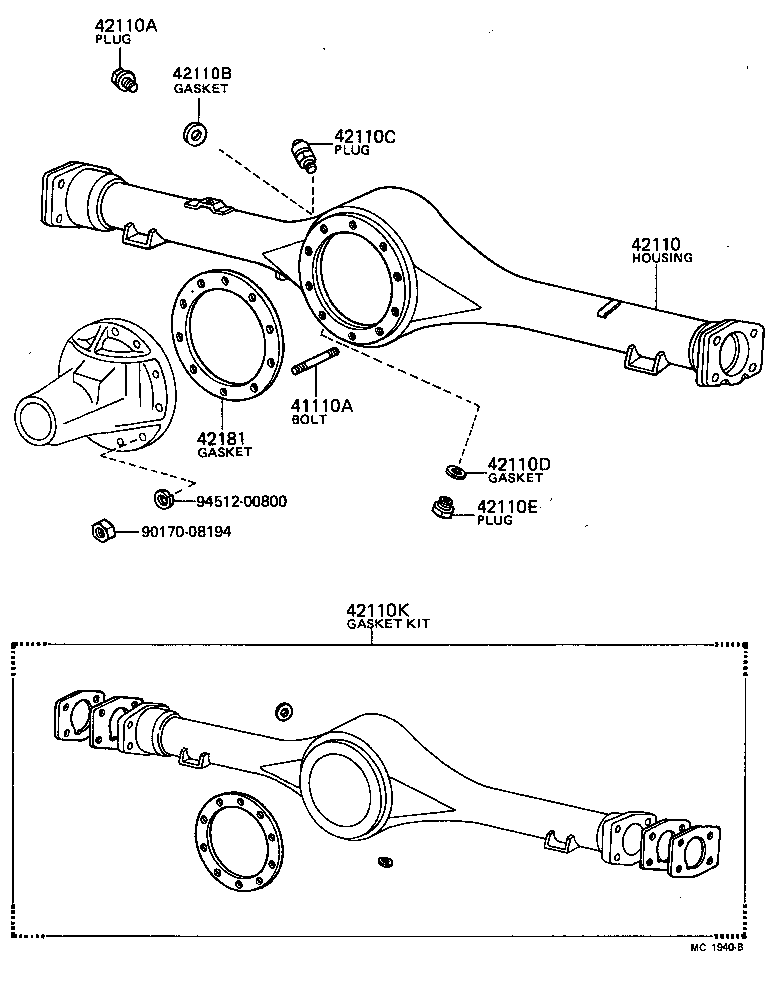 42110A
PLUG

42110B
GASKET

42110C
PLUG

42110
HOUSING

42181
GASKET

41110A
BOLT

42110D
GASKET

42110E
PLUG

94512-00800

90170-08194

42110K
GASKET KIT

MC 1940-B