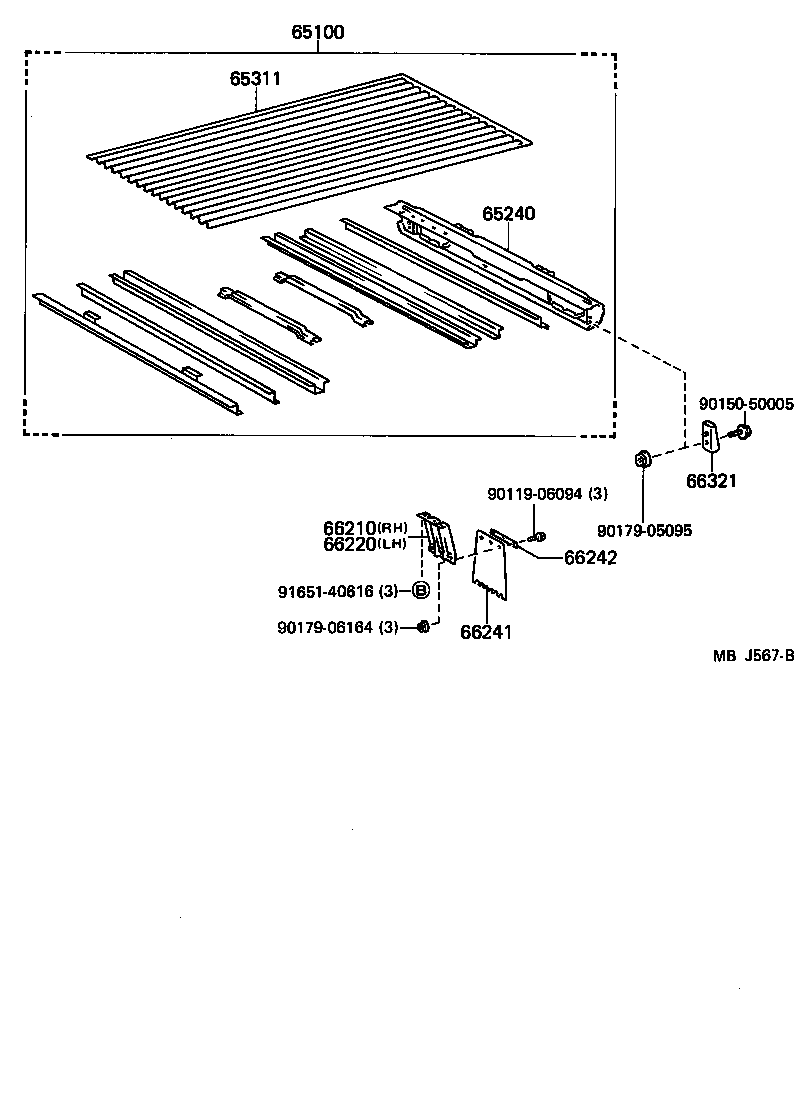 65100

65311

65240

90150-50005

66321

90179-05095

90119-06094 (3)

66210(RH)
66220(LH)

66242

91651-40816 (3) B

90179-06164 (3)

66241

MB J567-B