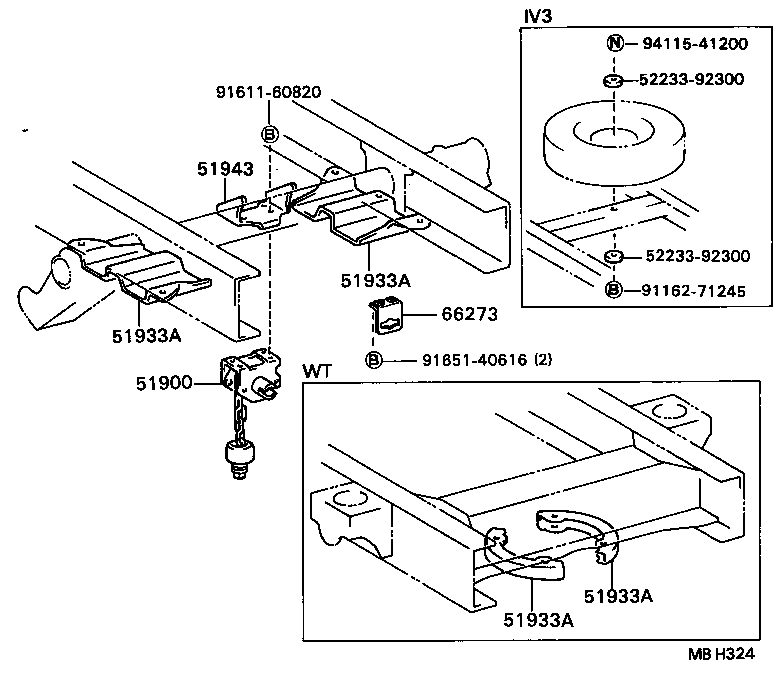 IV3

N 94115-41200

52233-92300

52233-92300

B 91162-71245

91611-60820

B

51943

51933A

51933A

66273

B 91651-40616 (2)

51900

WT

51933A

51933A

MB H324