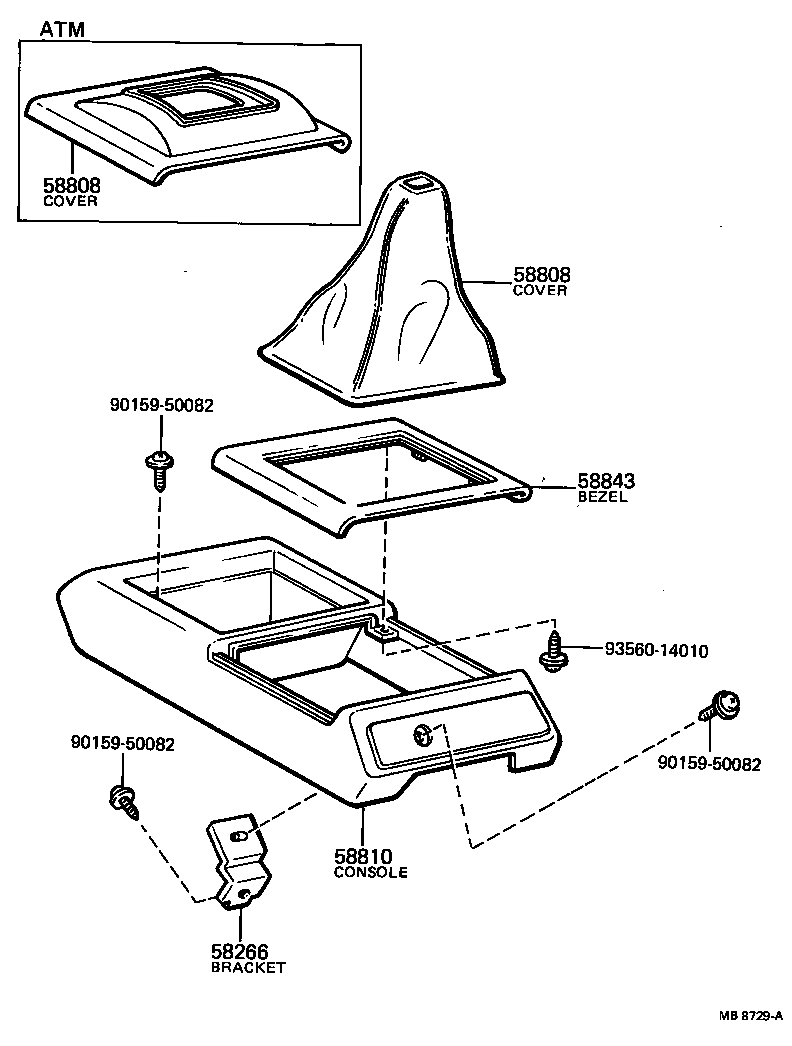 ATM

58808
COVER

58808
COVER

90159-50082

58843
BEZEL

93560-14010

90159-50082

90159-50082

58810
CONSOLE

58266
BRACKET

MB 8729-A