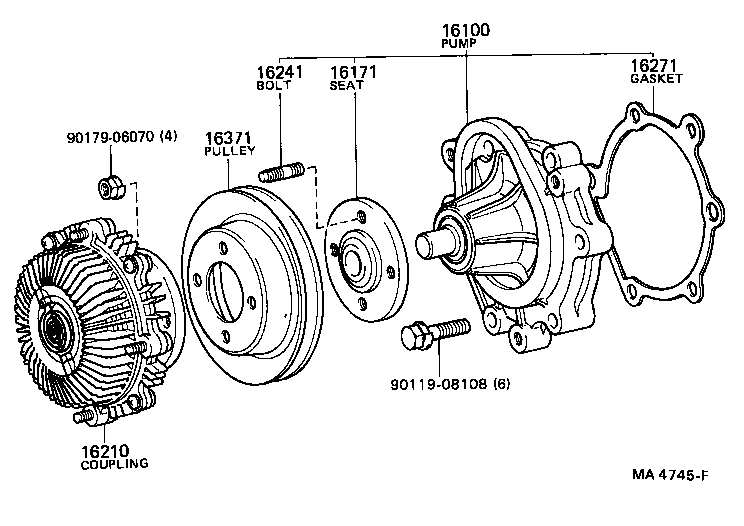 16100
PUMP

16241
BOLT

16171
SEAT

16271
GASKET

90179-06070 (4)

16371
PULLEY

90119-08108 (6)

16210
COUPLING

MA 4745-F