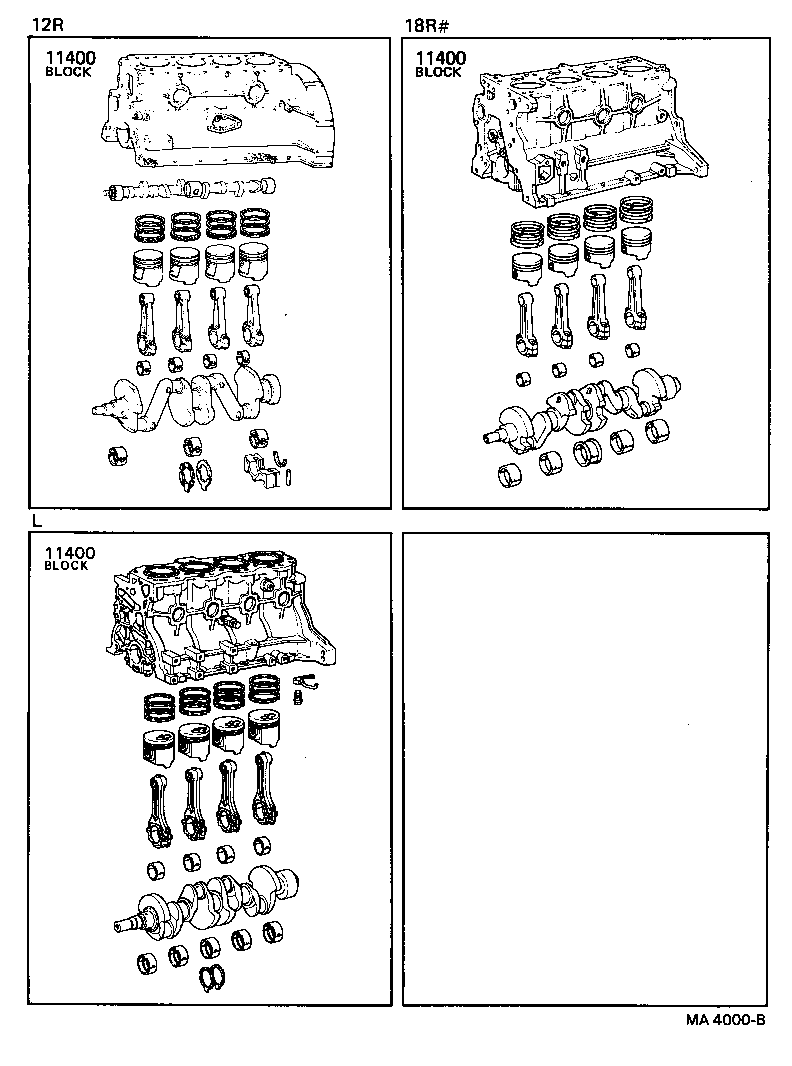 12R

11400
BLOCK

18R#

11400
BLOCK

L

11400
BLOCK

MA 4000-B