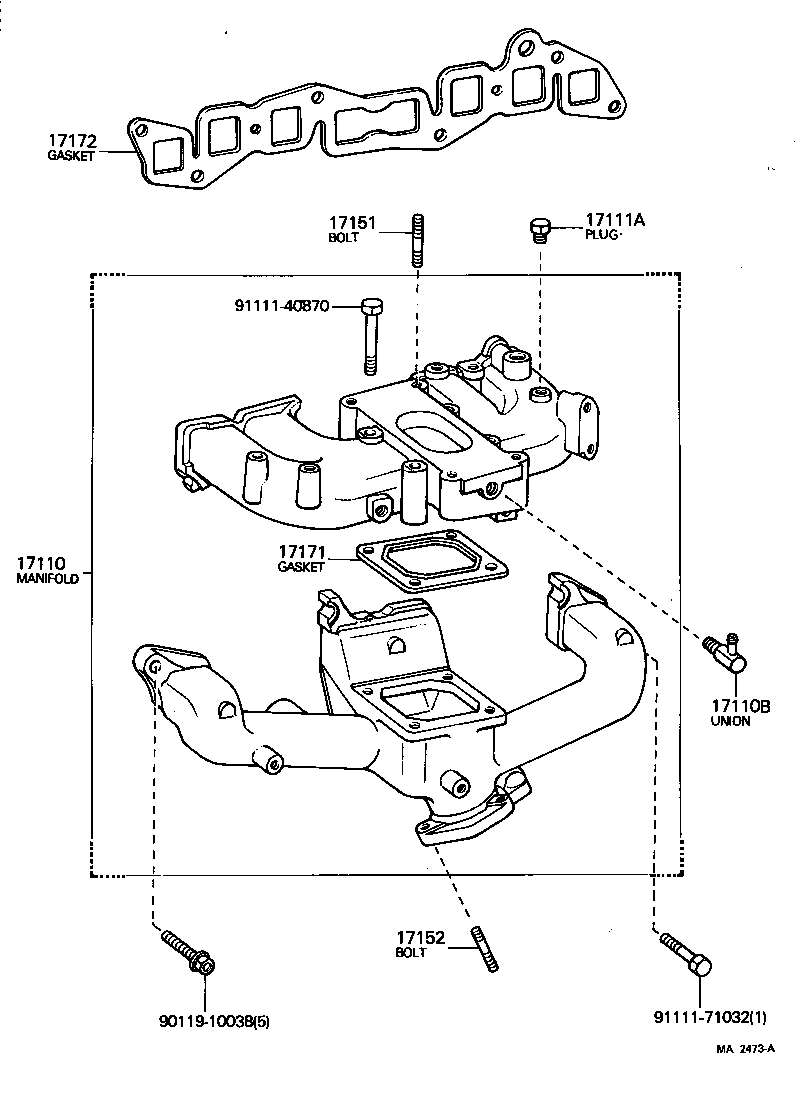 17172
GASKET

17151
BOLT

17111A
PLUG

91111-40870

17110
MANIFOLD

17171
GASKET

17110B
UNION

17152
BOLT

90119-10038(5)

91111-71032(1)

MA 2473-A