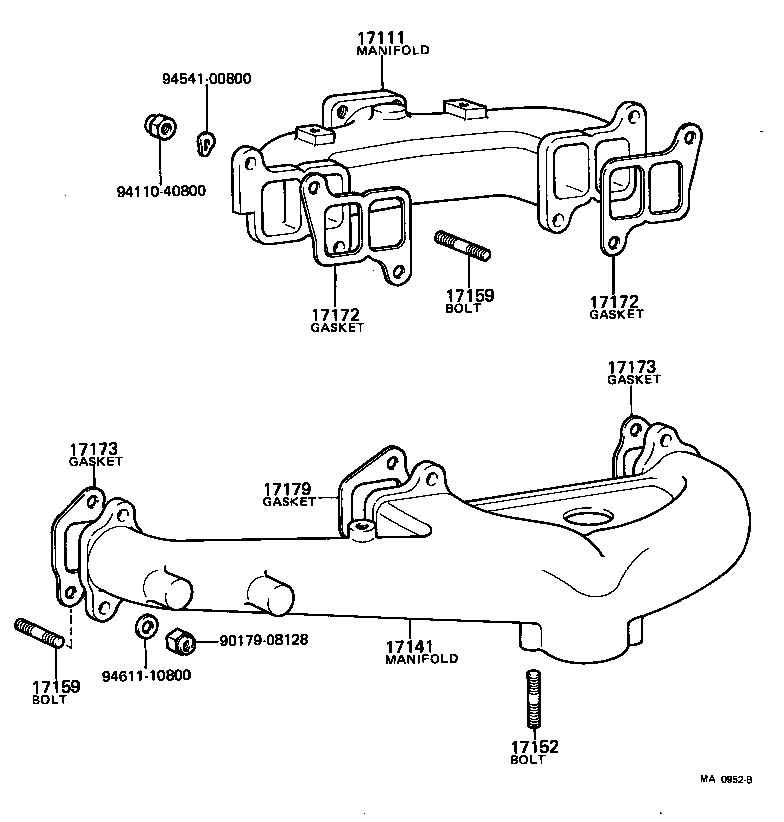 17111
MANIFOLD

94541-00800

94110-40800

17172
GASKET

17159
BOLT

17172
GASKET

17173
GASKET

17173
GASKET

17179
GASKET

17159
BOLT

94611-10800

90179-08128

17141
MANIFOLD

17152
BOLT

MA 0952-B