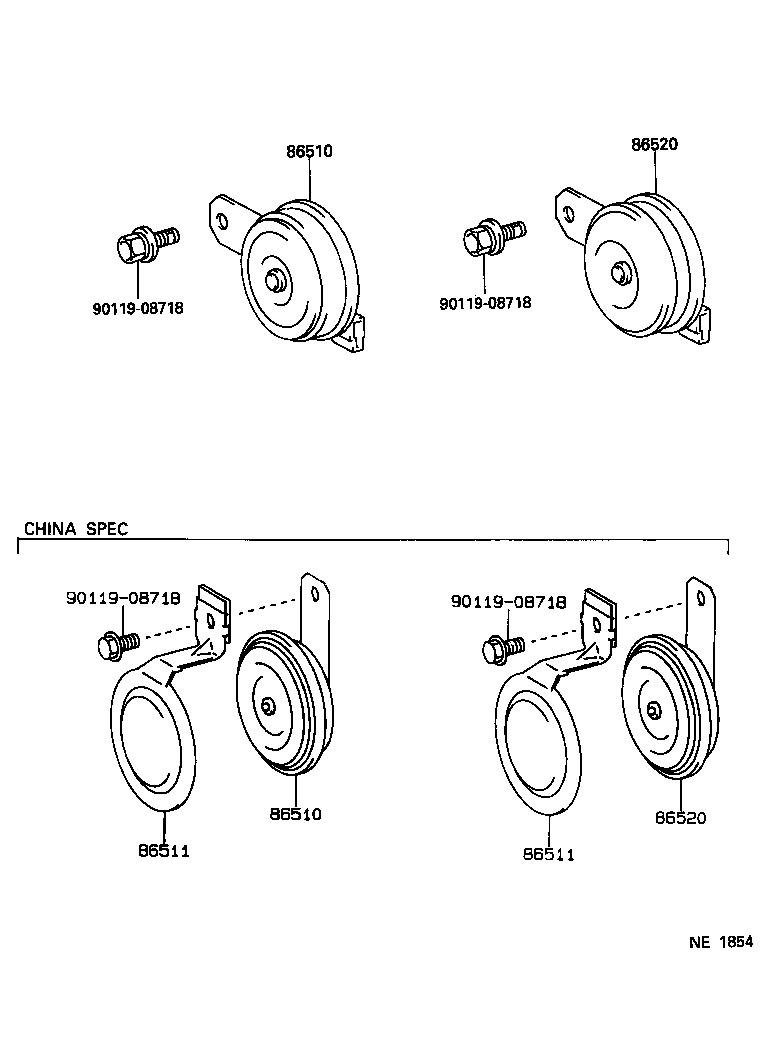 86510

86520

90119-08718

90119-08718

CHINA SPEC

90119-08718

90119-08718

86510

86520

86511

86511

NE 1854