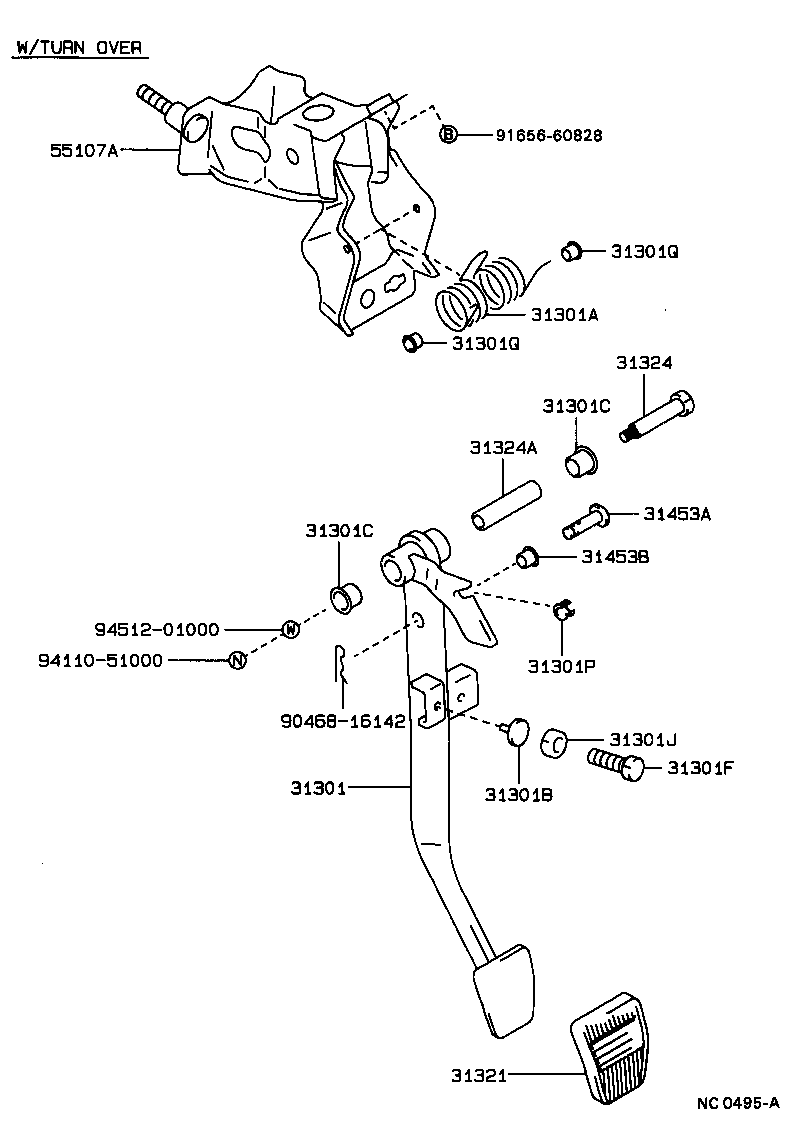 W/TURN OVER

55107A

B 91656-60828

31301Q

31301A

31301Q

31324

31301C

31324A

31453A

31301C

31453B

94512-01000 W

94110-51000 N

31301P

90468-16142

31301J

31301F

31301B

31301

31321

NC 0495-A