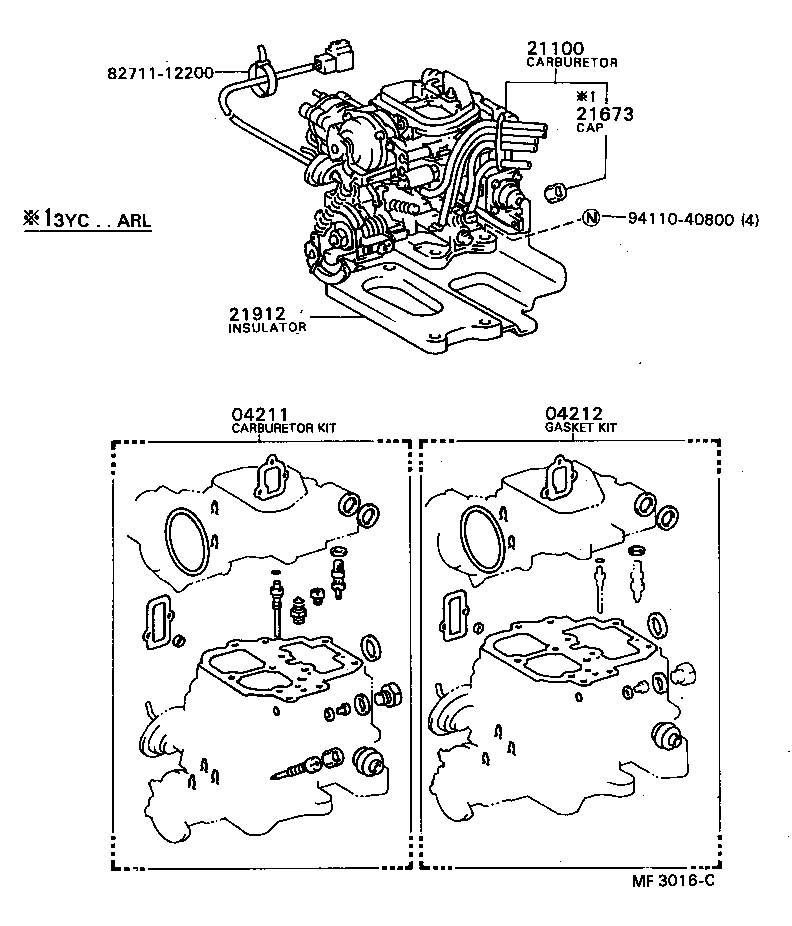 82711-12200

21100
CARBURETOR

※1
21673
CAP

※1 3YC . . ARL

N 94110-40800 (4)

21912
INSULATOR

04211
CARBURETOR KIT

04212
GASKET KIT

MF 3016-C