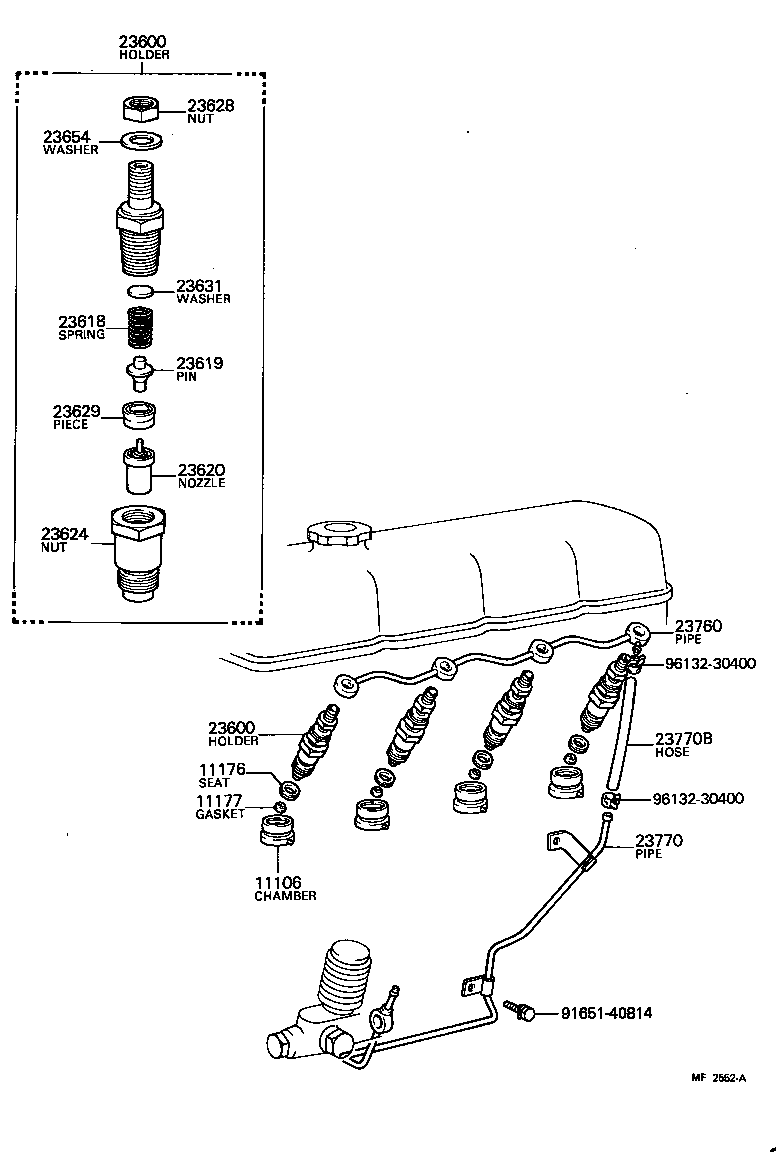 23600
HOLDER

23628
NUT

23654
WASHER

23631
WASHER

23618
SPRING

23619
PIN

23629
PIECE

23620
NOZZLE

23624
NUT

23760
PIPE

96132-30400

23600
HOLDER

23770B
HOSE

11176
SEAT

11177
GASKET

96132-30400

23770
PIPE

11106
CHAMBER

91651-40814

MF 2562-A