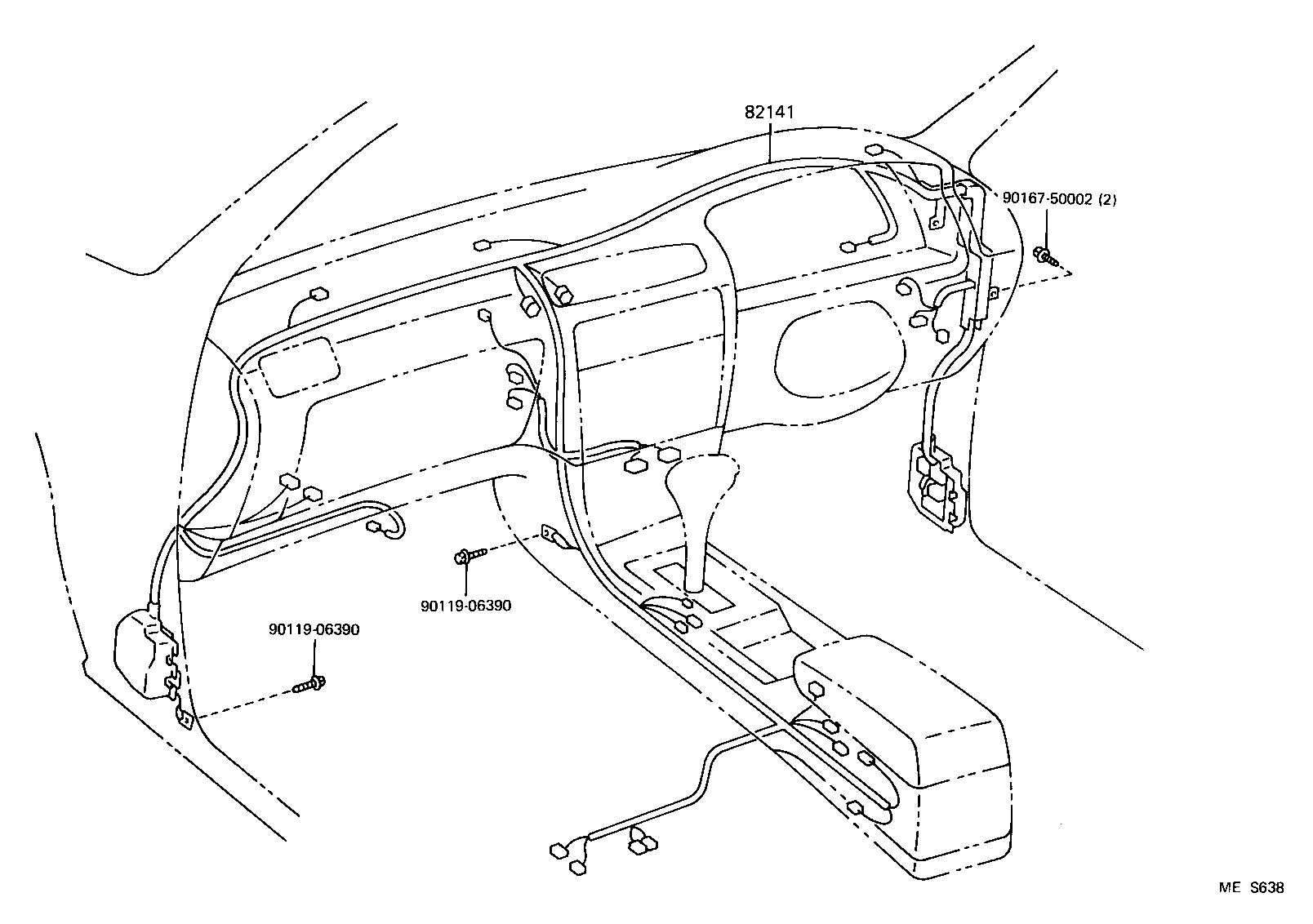 82141

90167-50002 (2)

90119-06390

90119-06390

ME S638