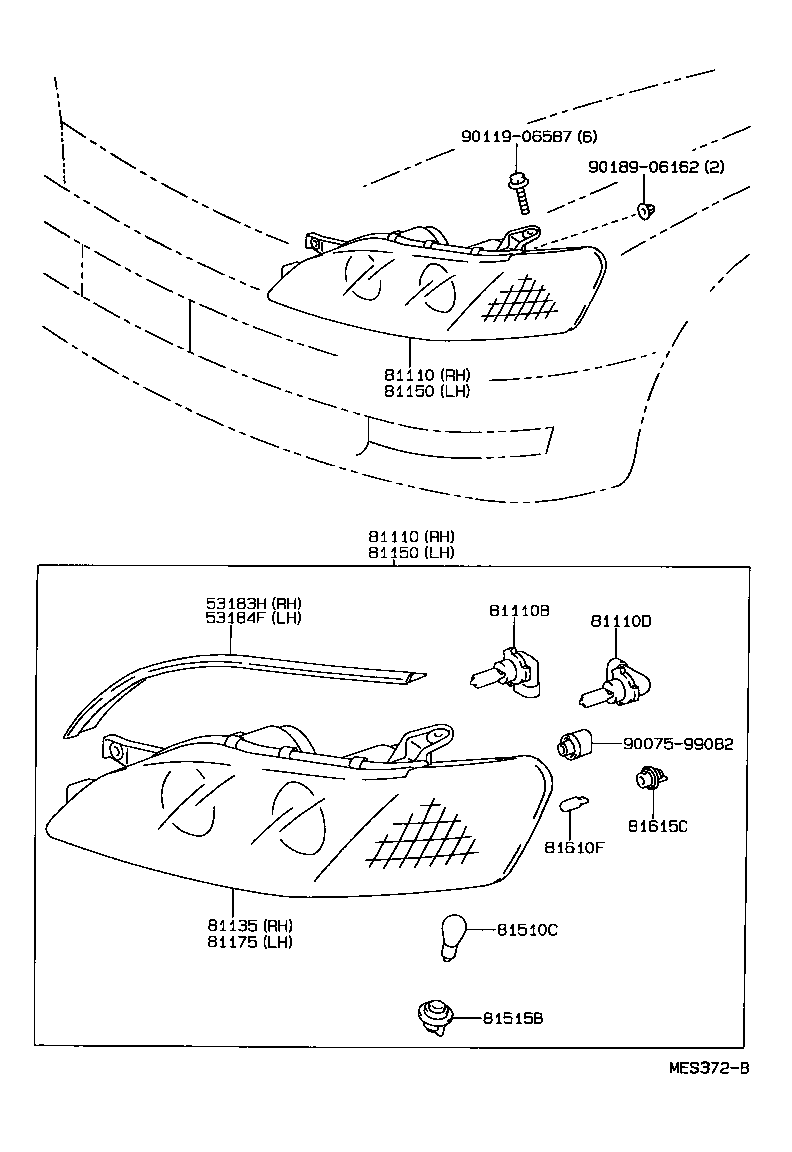 90119-06587 (6)
90189-06162 (2)
81110 (RH)
81150 (LH)

81110 (RH)
81150 (LH)
53183H (RH)
53184F (LH)
81110B
81110D
90075-99082
81615C
81610F
81135 (RH)
81175 (LH)
81510C
81515B

MES372-B