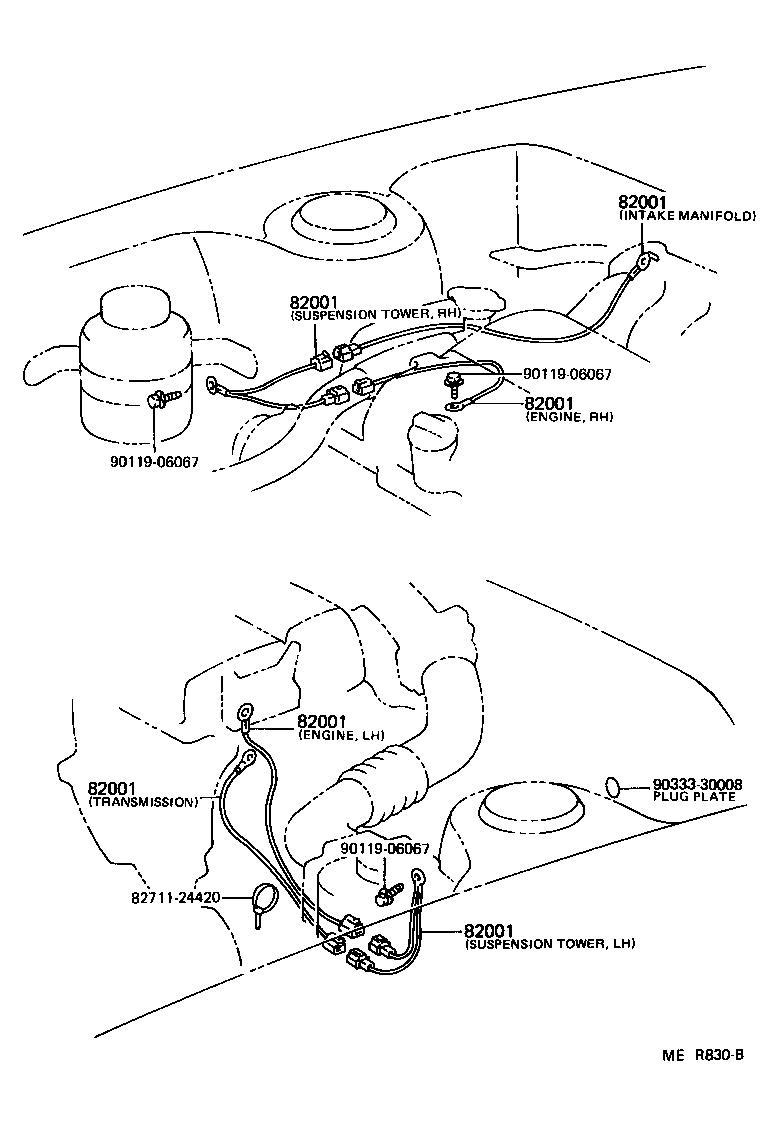 82001
(INTAKE MANIFOLD)

82001
(SUSPENSION TOWER, RH)

90119-06067

82001
(ENGINE, RH)

90119-06067

82001
(ENGINE, LH)

82001
(TRANSMISSION)

90333-30008
PLUG PLATE

90119-06067

82711-24420

82001
(SUSPENSION TOWER, LH)

ME R830-B