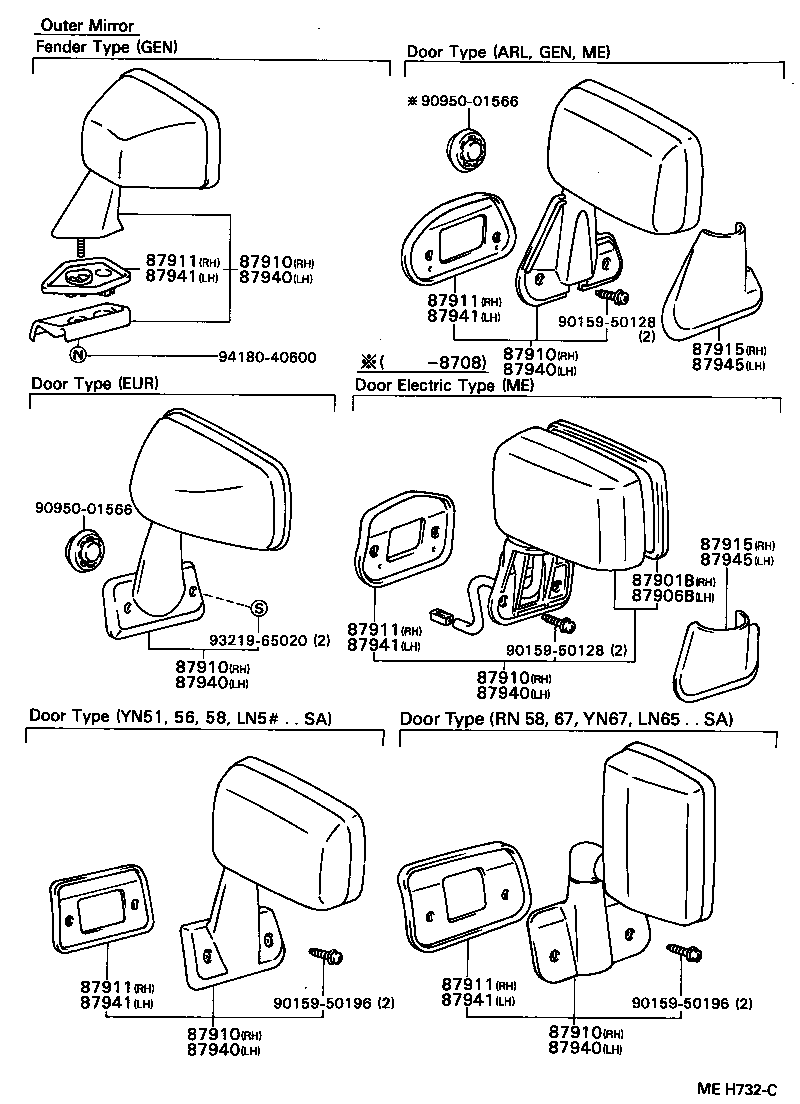 Outer Mirror

Fender Type (GEN)

87911(RH)
87941(LH)
87910(RH)
87940(LH)
N
94180-40600

Door Type (ARL, GEN, ME)

※90950-01566
87911(RH)
87941(LH)
90159-50128
(2)
87910(RH)
87940(LH)
87915(RH)
87945(LH)

※( -8708)

Door Type (EUR)

90950-01566
S
93219-65020 (2)
87910(RH)
87940(LH)

Door Electric Type (ME)

87915(RH)
87945(LH)
87901B(RH)
87906B(LH)
87911(RH)
87941(LH)
90159-50128 (2)
87910(RH)
87940(LH)

Door Type (YN51, 56, 58, LN5# . . SA)

87911(RH)
87941(LH)
90159-50196 (2)
87910(RH)
87940(LH)

Door Type (RN 58, 67, YN67, LN65 . . SA)

87911(RH)
87941(LH)
90159-50196 (2)
87910(RH)
87940(LH)

ME H732-C