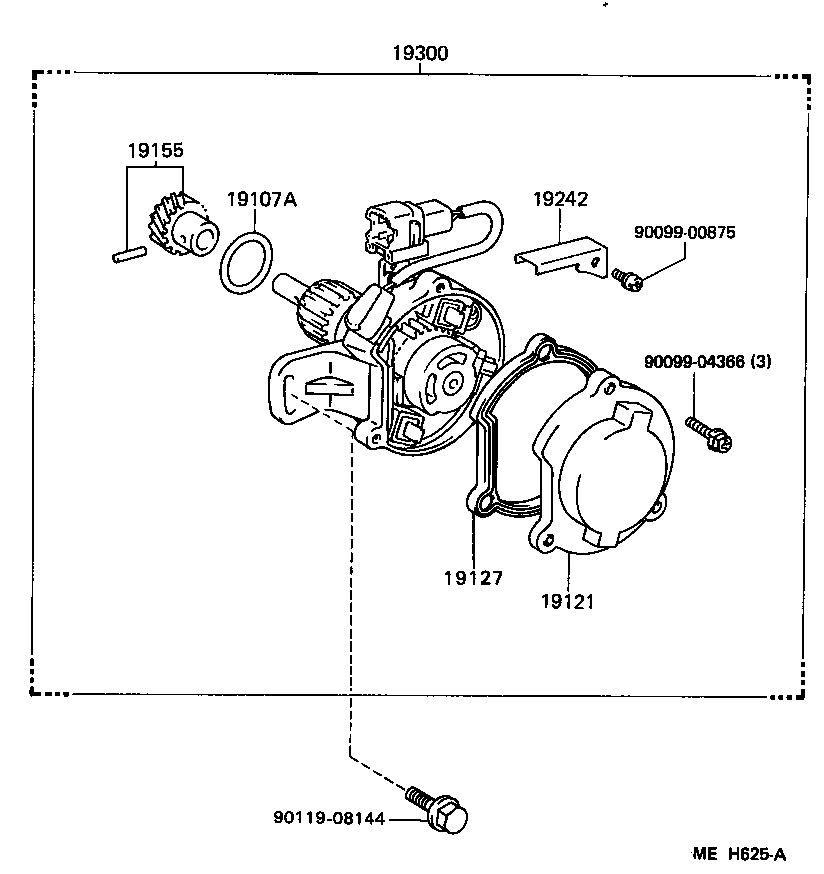 19300

19155

19107A

19242

90099-00875

90099-04366 (3)

19127

19121

90119-08144

ME H625-A