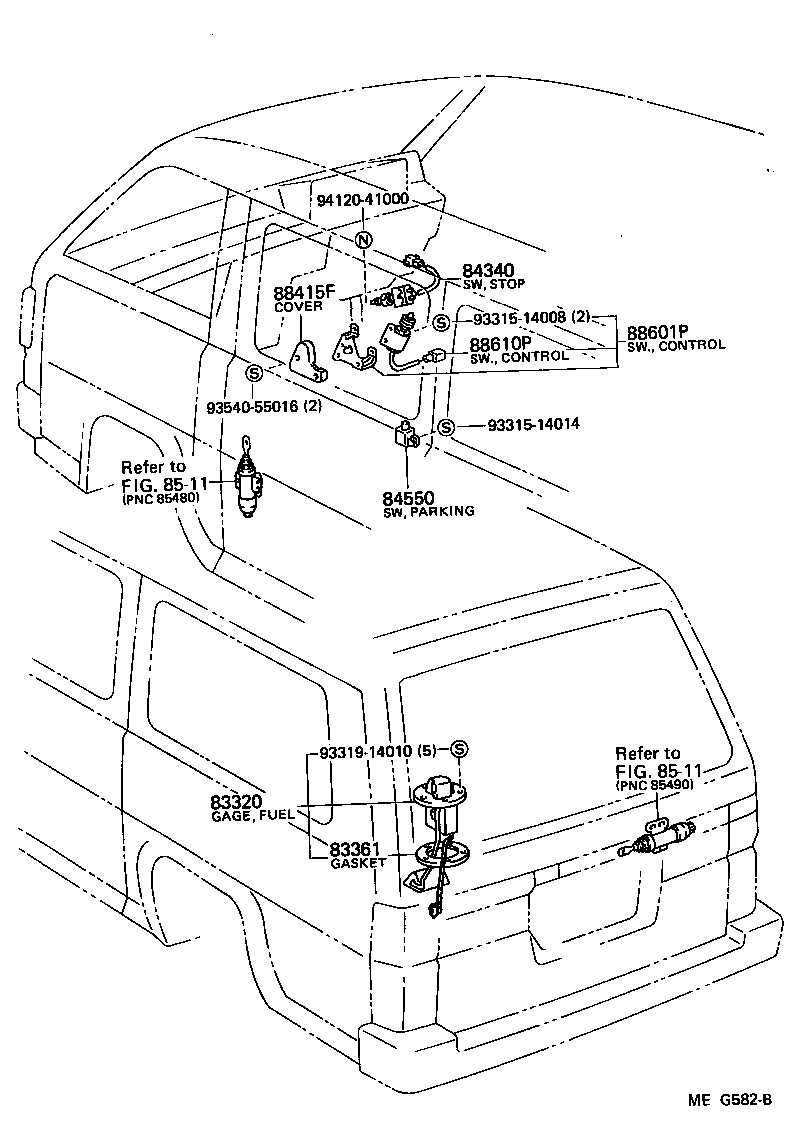 94120-41000

N

84340
SW, STOP

88415F
COVER

S

93315-14008 (2)

88601P
SW., CONTROL

88610P
SW., CONTROL

S

93540-55016 (2)

S

93315-14014

Refer to
FIG. 85-11
(PNC 85480)

84550
SW, PARKING

93319-14010 (5)

S

83320
GAGE, FUEL

83361
GASKET

Refer to
FIG. 85-11
(PNC 85490)

ME G582-B