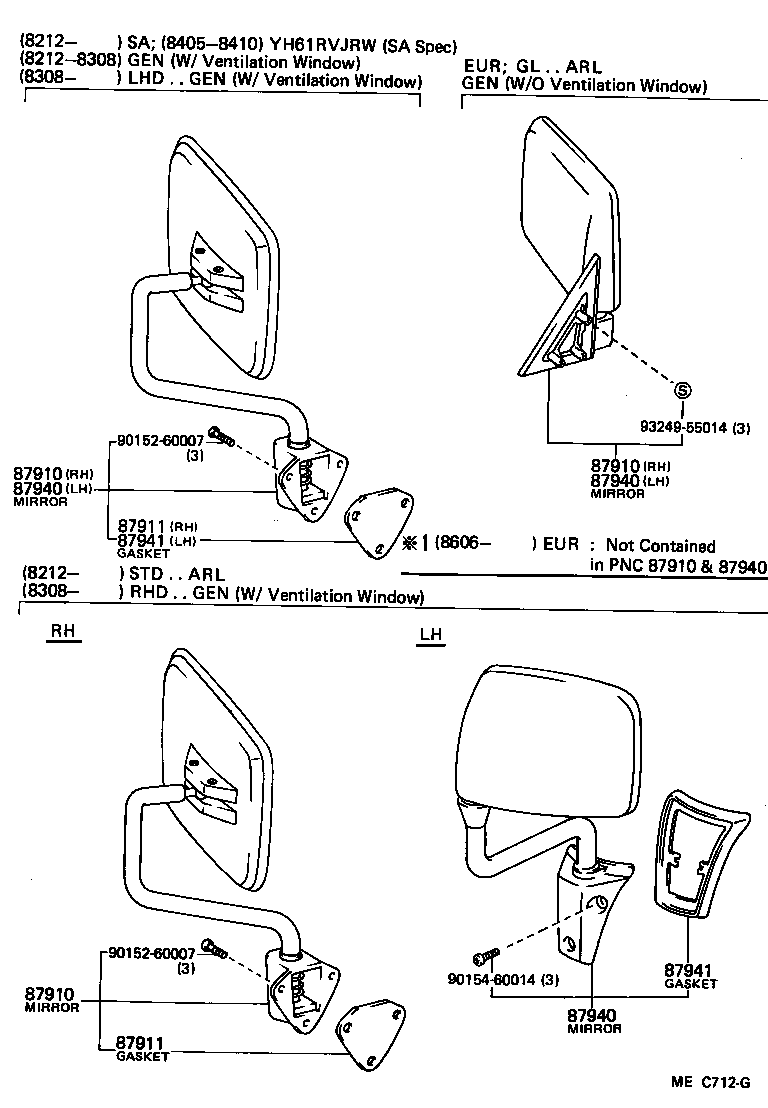 (8212– ) SA; (8405–8410) YH61RVJRW (SA Spec)
(8212–8308) GEN (W/ Ventilation Window)
(8308– ) LHD . . GEN (W/ Ventilation Window)

EUR; GL . . ARL
GEN (W/O Ventilation Window)

90152-60007
(3)

87910 (RH)
87940 (LH)
MIRROR

87911 (RH)
87941 (LH)
GASKET

S

93249-55014 (3)

87910 (RH)
87940 (LH)
MIRROR

※1 (8606– ) EUR : Not Contained in PNC 87910 & 87940

(8212– ) STD . . ARL
(8308– ) RHD . . GEN (W/ Ventilation Window)

RH

LH

90152-60007
(3)

87910
MIRROR

87911
GASKET

90154-60014 (3)

87940
MIRROR

87941
GASKET

ME C712-G