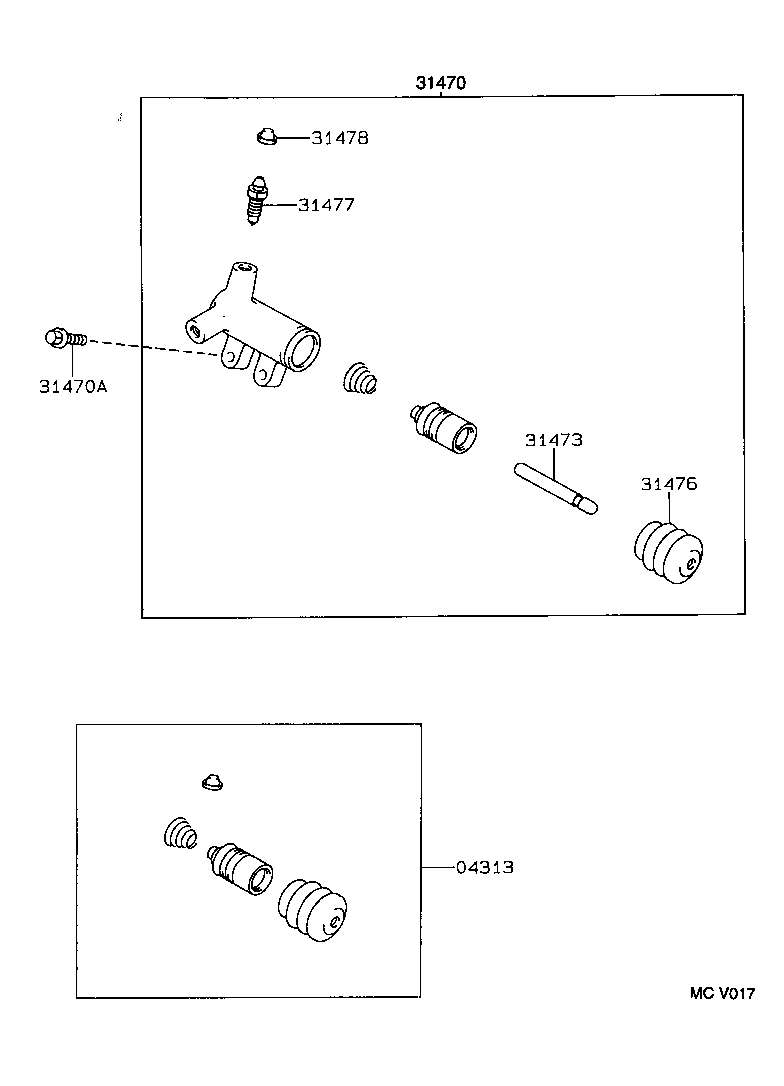 31470

31478

31477

31470A

31473

31476

04313

MC V017