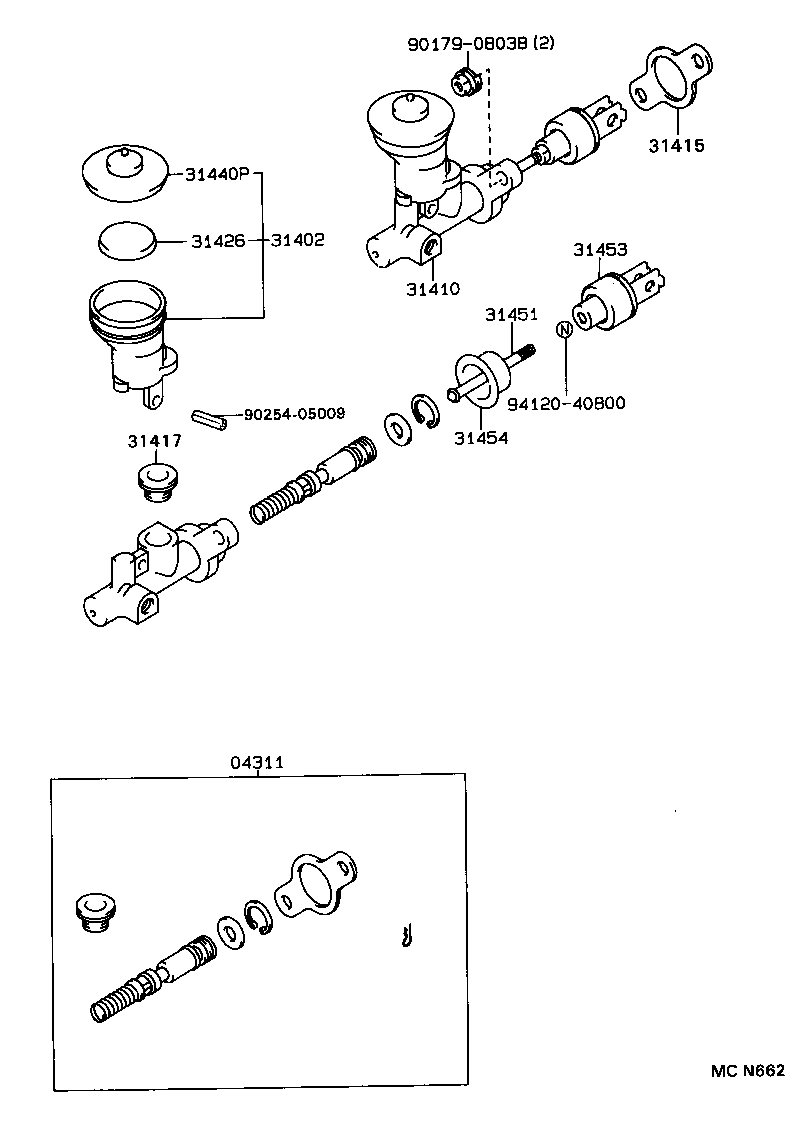 90179-08038 (2)

31415

31440P

31426

31402

31410

31453

31451

N

94120-40800

31454

90254-05009

31417

04311

MC N662