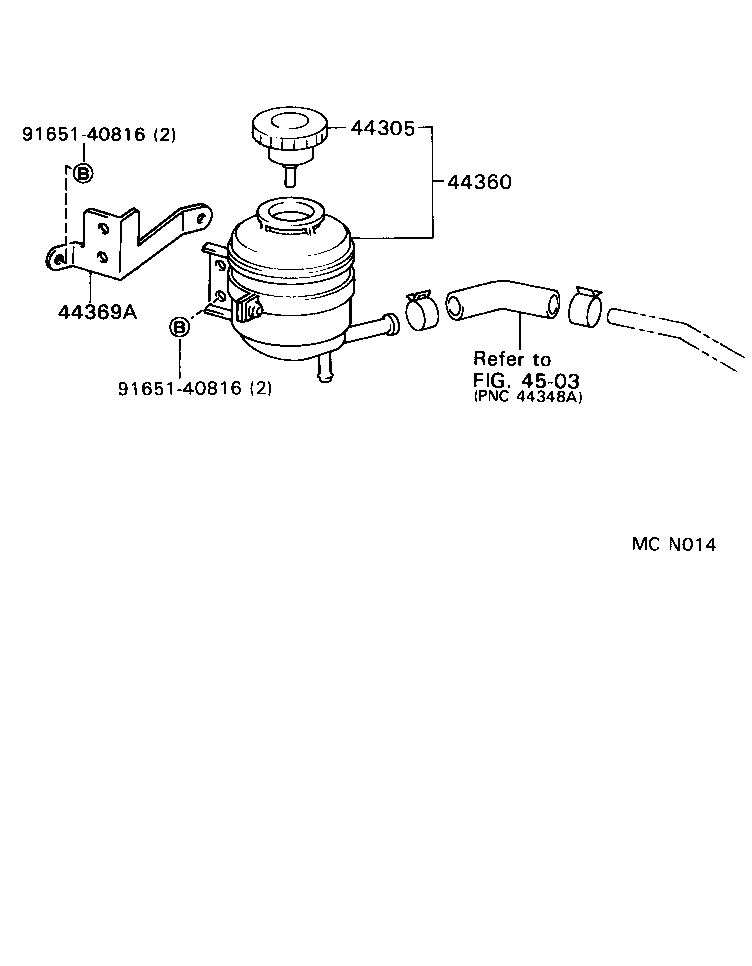 91651-40816 (2)

B

44305

44360

44369A

B

91651-40816 (2)

Refer to
FIG. 45-03
(PNC 44348A)

MC N014