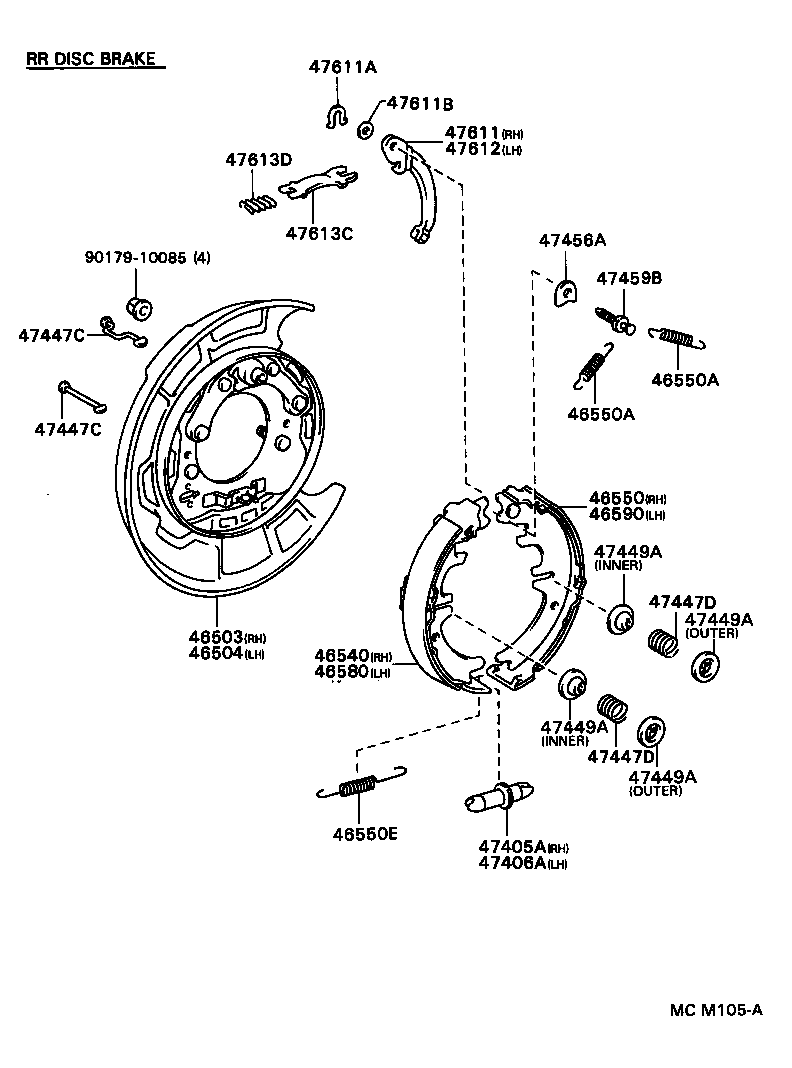 RR DISC BRAKE

47611A

47611B

47611(RH)
47612(LH)

47613D

47613C

90179-10085 (4)

47447C

47447C

47456A

47459B

46550A

46550A

46550(RH)
46590(LH)

47449A
(INNER)

47447D

47449A
(OUTER)

46503(RH)
46504(LH)

46540(RH)
46580(LH)

47449A
(INNER)

47447D

47449A
(OUTER)

46550E

47405A(RH)
47406A(LH)

MC M105-A