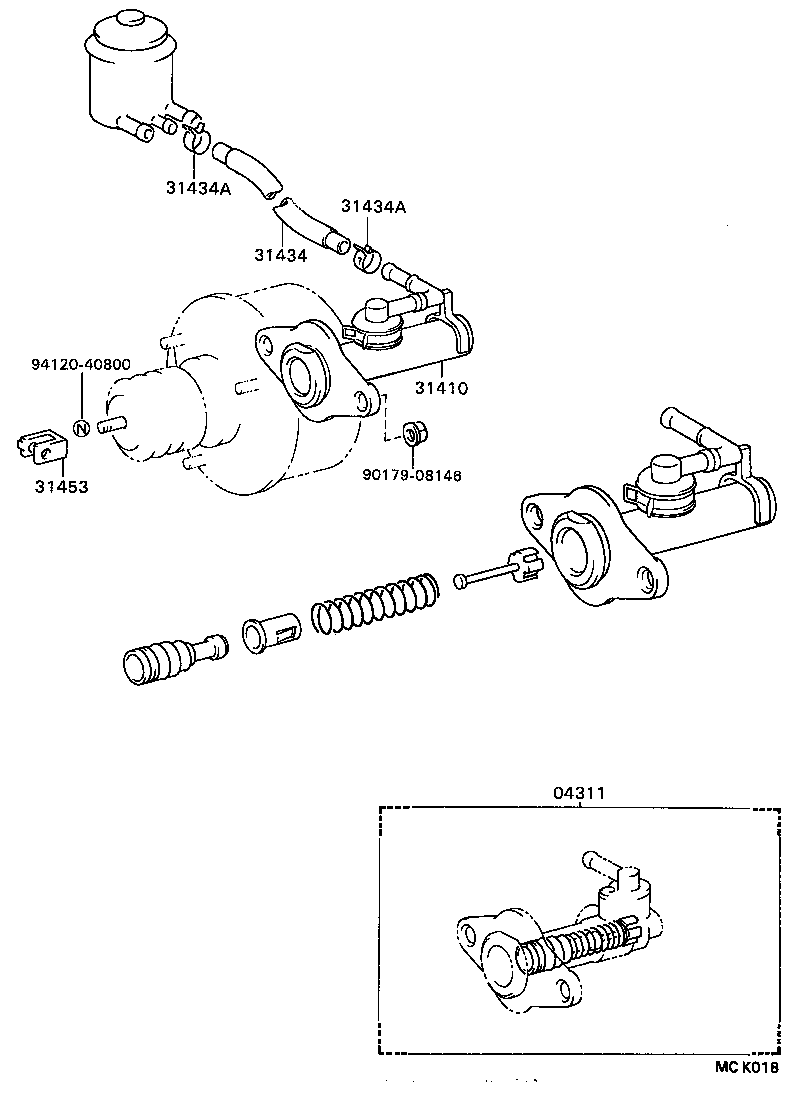 31434A

31434A

31434

94120-40800

N

31410

31453

90179-08146

04311

MC K018