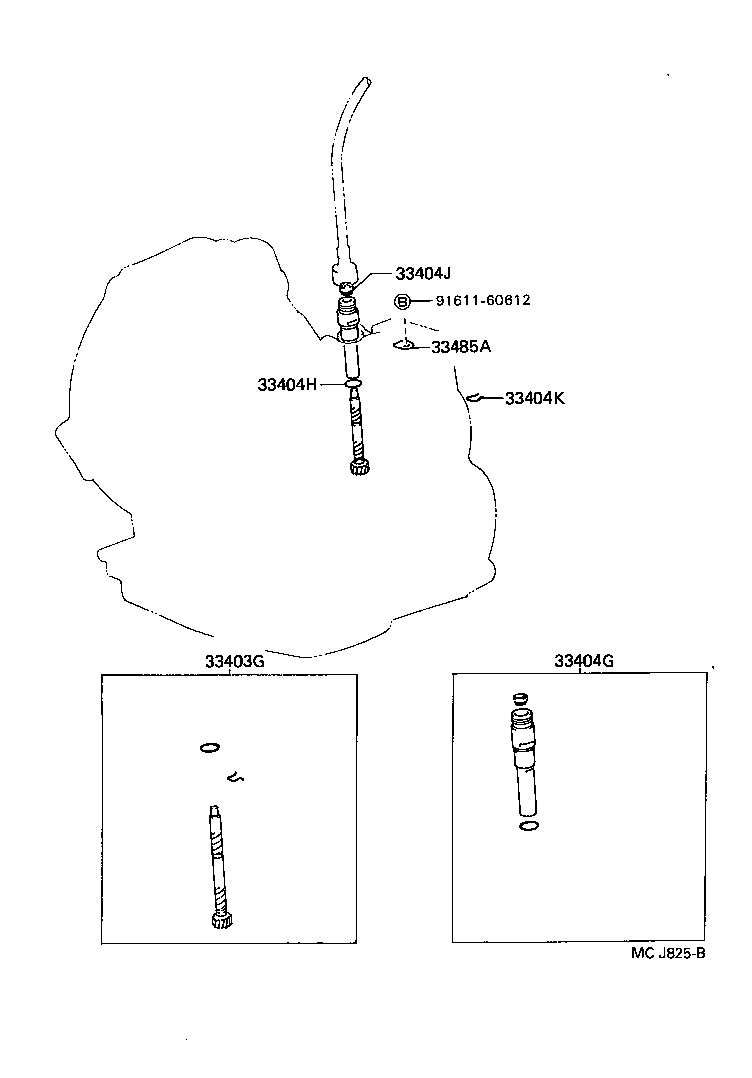 33404J
B 91611-60612
33485A
33404H
33404K
33403G
33404G
MC J825-B