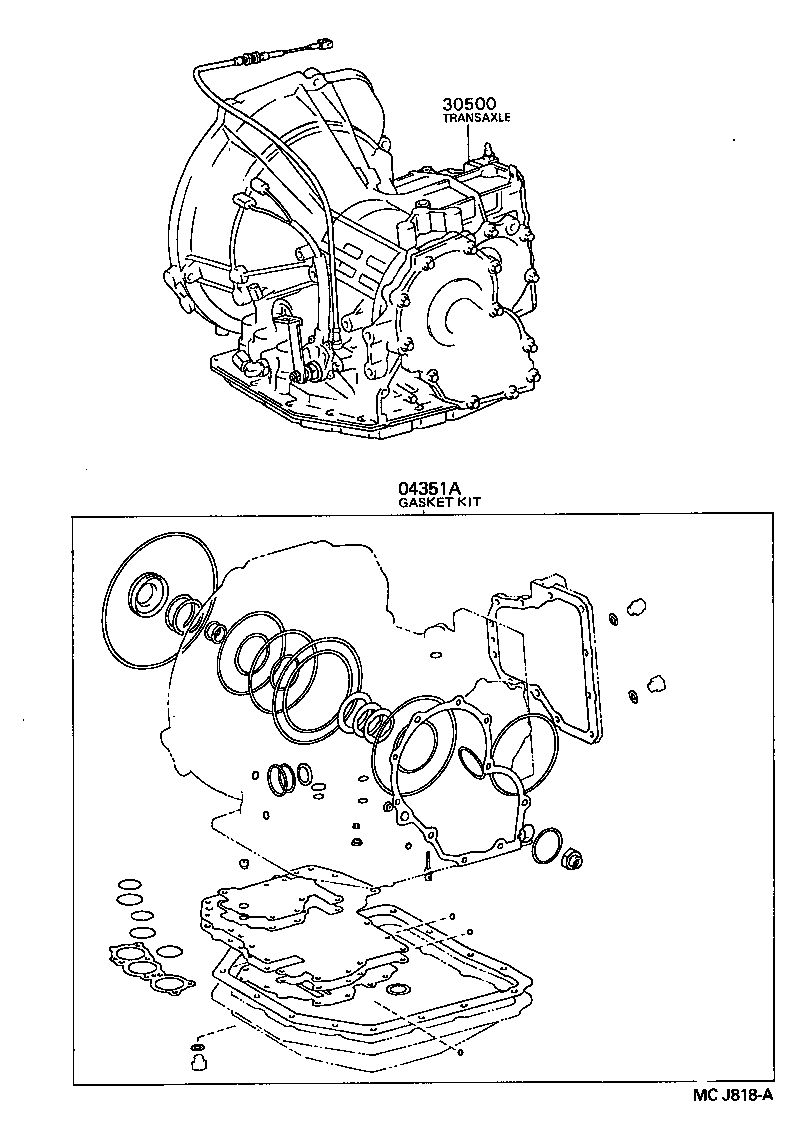 30500
TRANSAXLE

04351A
GASKET KIT

MC J818-A