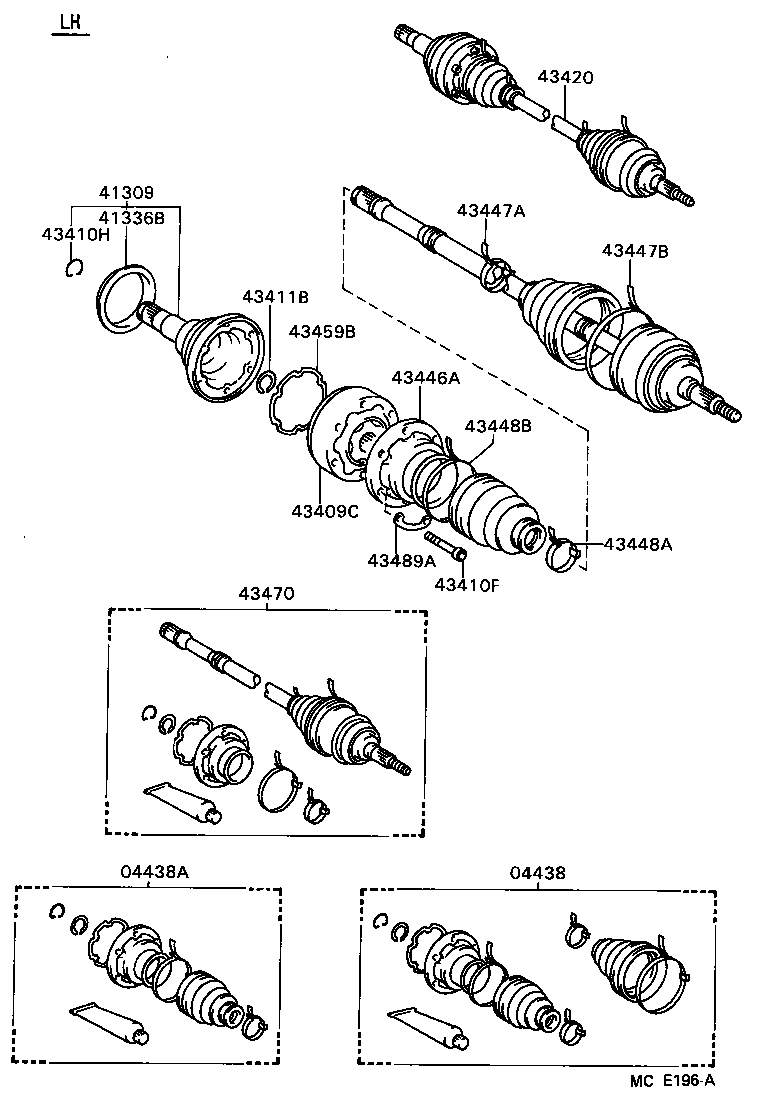 LH

43420

41309
41336B
43410H

43447A

43447B

43411B
43459B
43446A
43448B

43409C

43489A
43410F
43448A

43470

04438A

04438

MC E196-A