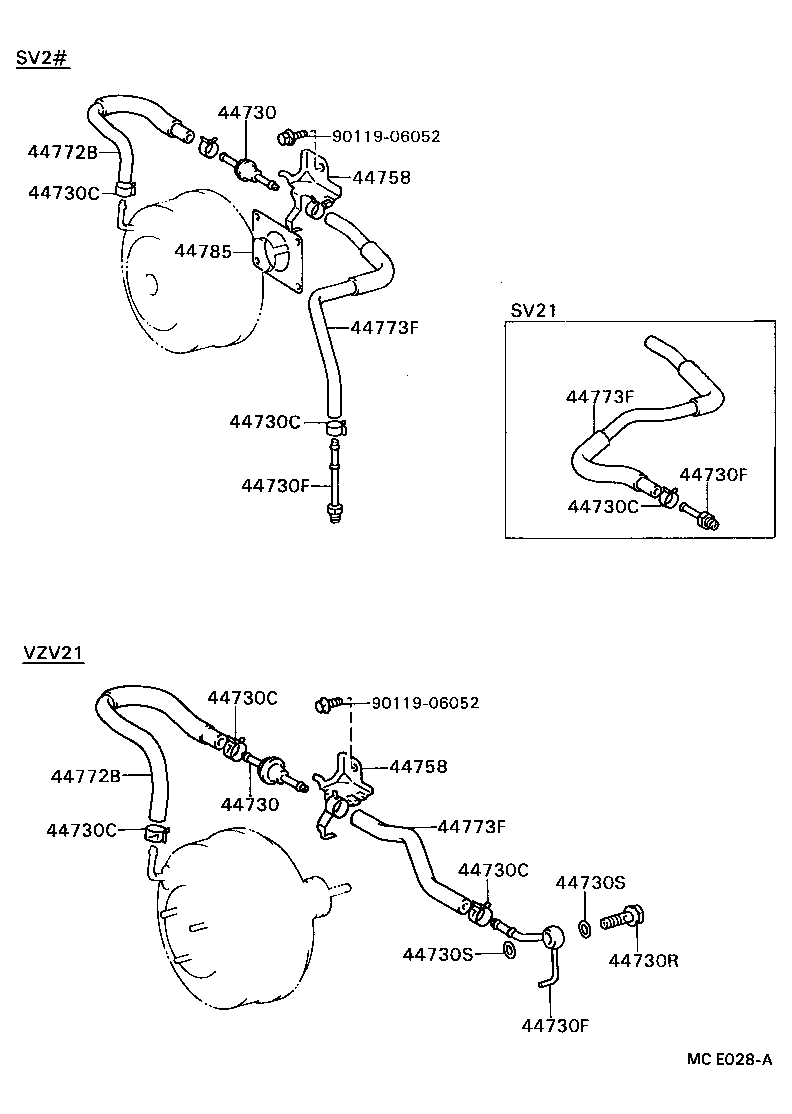 SV2#

44730
90119-06052
44772B
44758
44730C
44785
44773F
44730C
44730F

SV21

44773F
44730F
44730C

VZV21

44730C
90119-06052
44772B
44758
44730
44730C
44773F
44730C
44730S
44730S
44730R
44730F

MC E028-A