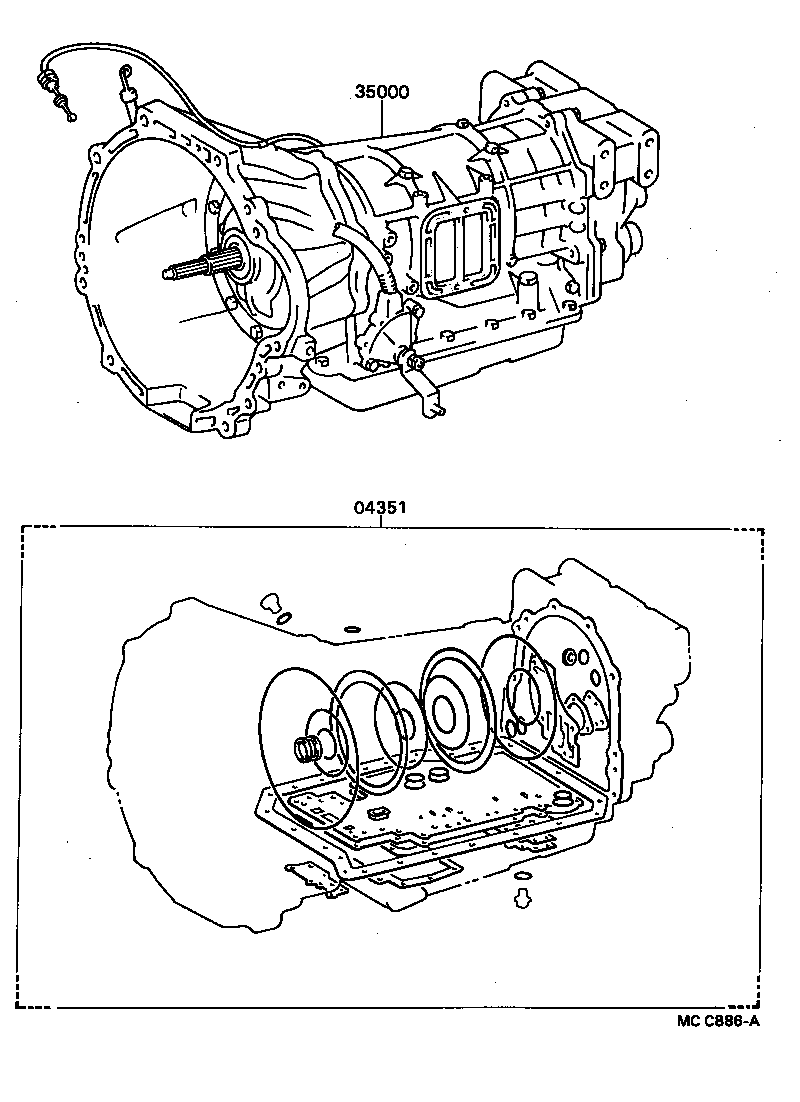 35000

04351

MC C886-A