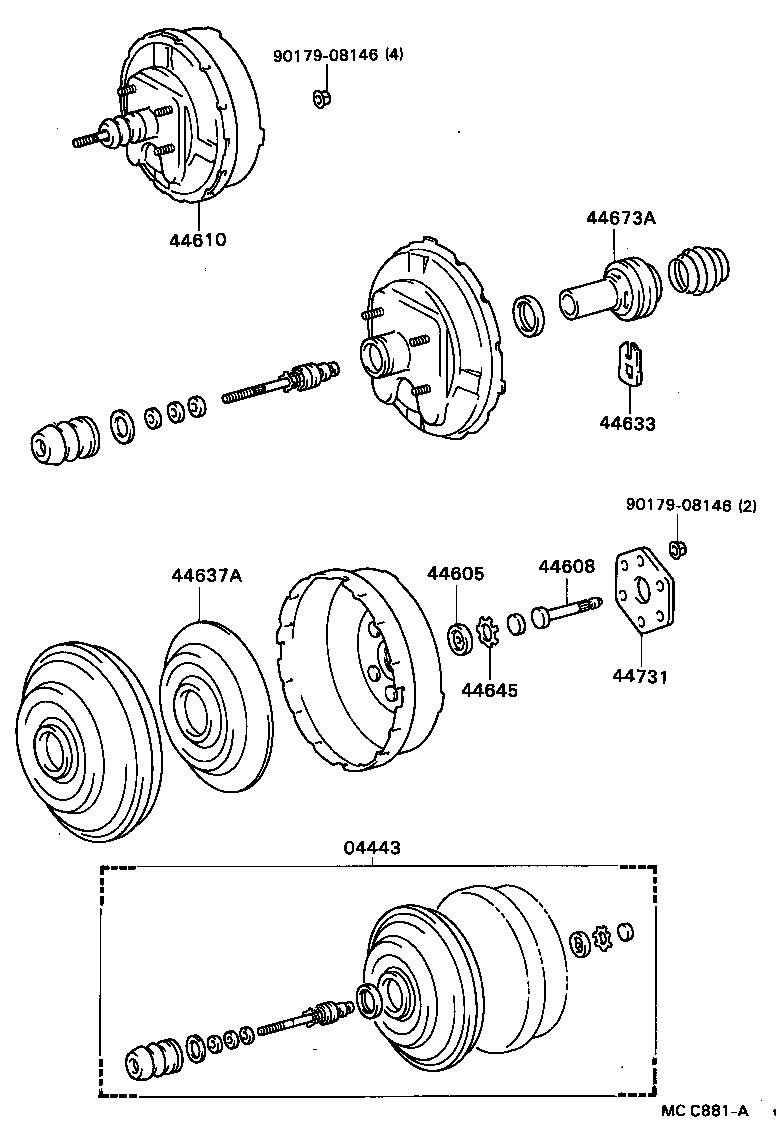 90179-08146 (4)

44610

44673A

44633

90179-08146 (2)

44637A

44605

44608

44645

44731

04443

MC C881-A