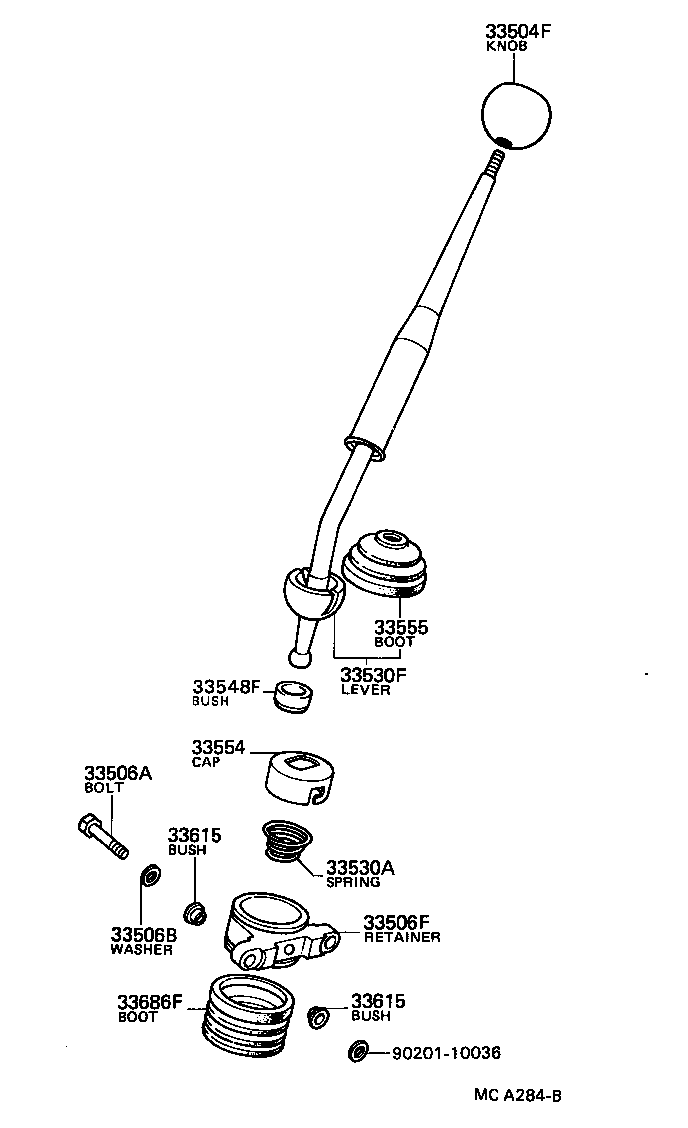 33504F
KNOB

33555
BOOT

33530F
LEVER

33548F
BUSH

33554
CAP

33506A
BOLT

33615
BUSH

33530A
SPRING

33506B
WASHER

33506F
RETAINER

33686F
BOOT

33615
BUSH

90201-10036

MC A284-B