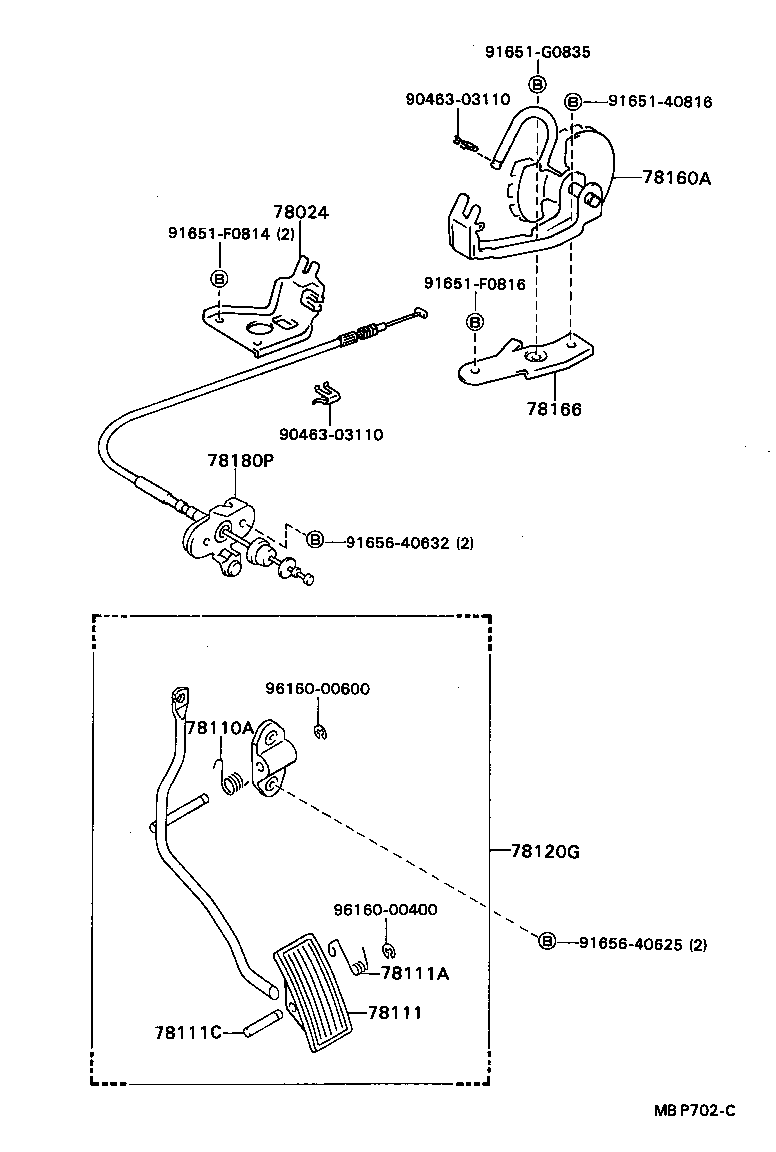 91651-G0835
B
90463-03110
B 91651-40816
78160A
78024
91651-F0814 (2)
B
91651-F0816
B
78166
90463-03110
78180P
B 91656-40632 (2)
96160-00600
78110A
78120G
96160-00400
B 91656-40625 (2)
78111A
78111
78111C
MB P702-C