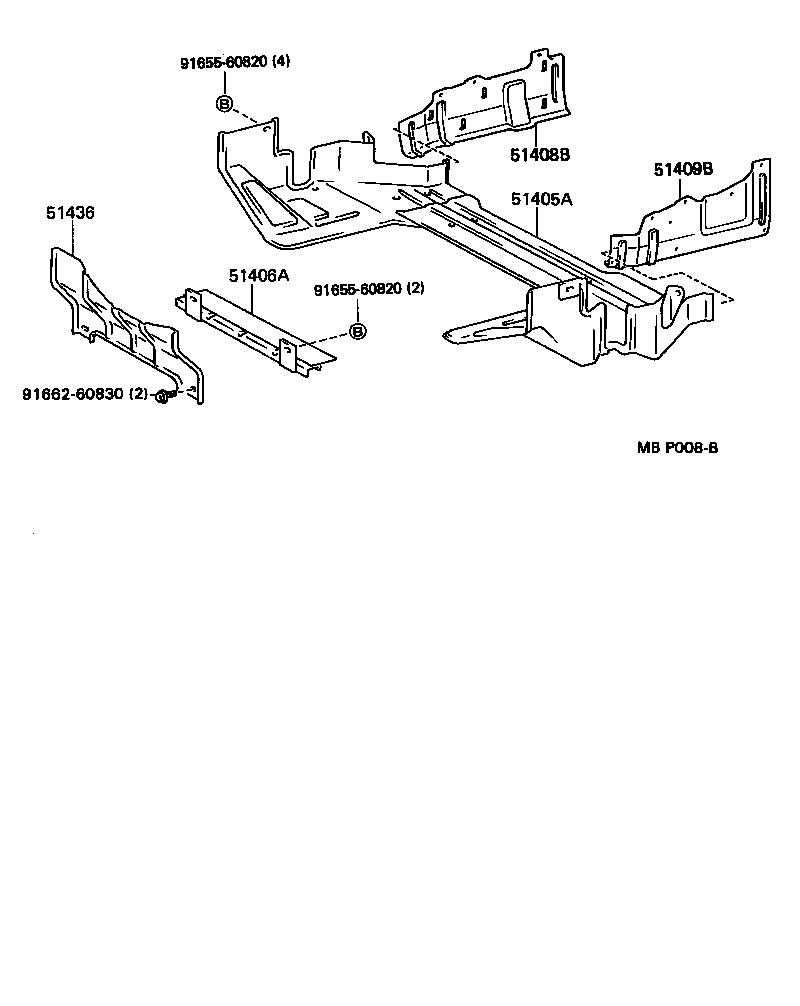 91655-60820 (4)
B
51408B
51409B
51405A
51436
51406A
91655-60820 (2)
B
91662-60830 (2)
MB P008-B