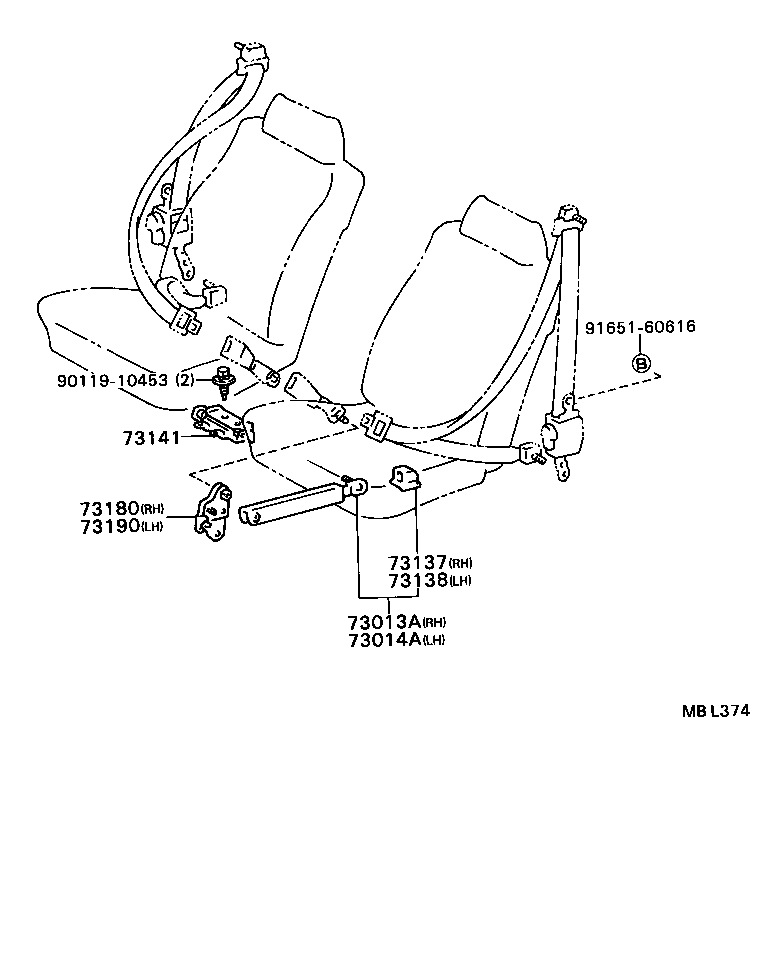 91651-60616
B
90119-10453 (2)
73141
73180(RH)
73190(LH)
73137(RH)
73138(LH)
73013A(RH)
73014A(LH)
MB L374