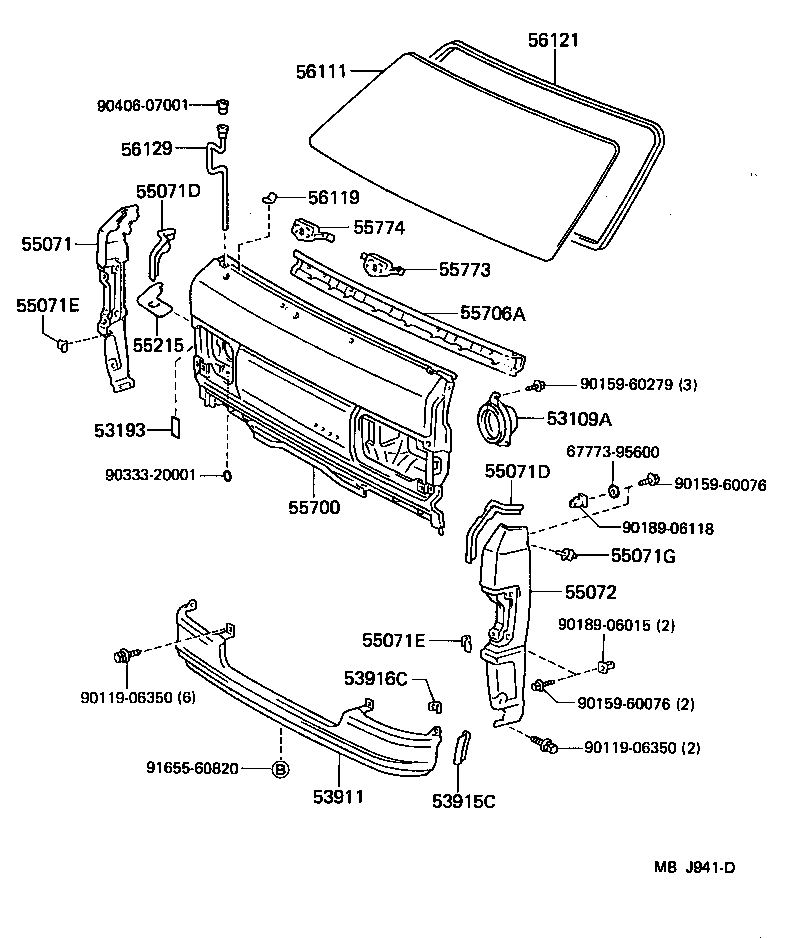 56121
56111
90406-07001
56129
55071D
56119
55774
55071
55773
55071E
55706A
55215
90159-60279 (3)
53193
53109A
67773-95600
90333-20001
55071D
90159-60076
55700
90189-06118
55071G
55072
55071E
90189-06015 (2)
90119-06350 (6)
53916C
90159-60076 (2)
90119-06350 (2)
91655-60820
B
53911
53915C
MB J941-D