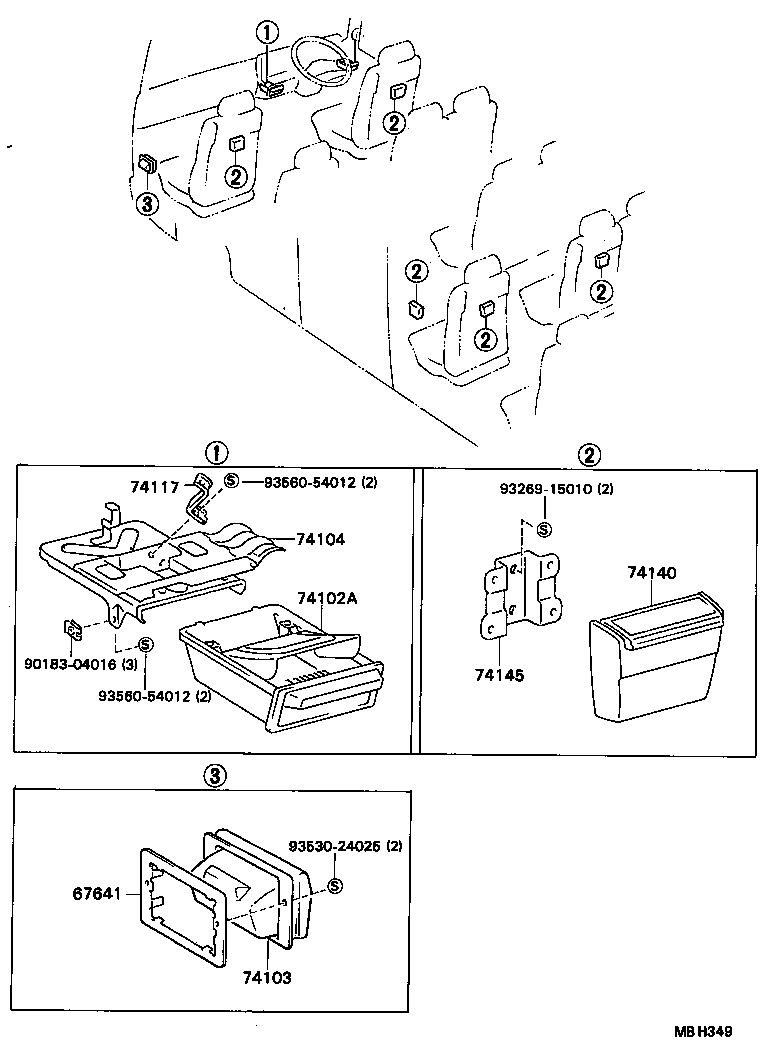 1
2
2
3
2
2
2

1
74117
S 93560-54012 (2)
74104
74102A
90183-04016 (3)
S
93560-54012 (2)

2
93269-15010 (2)
S
74140
74145

3
93530-24025 (2)
S
67641
74103

MB H349