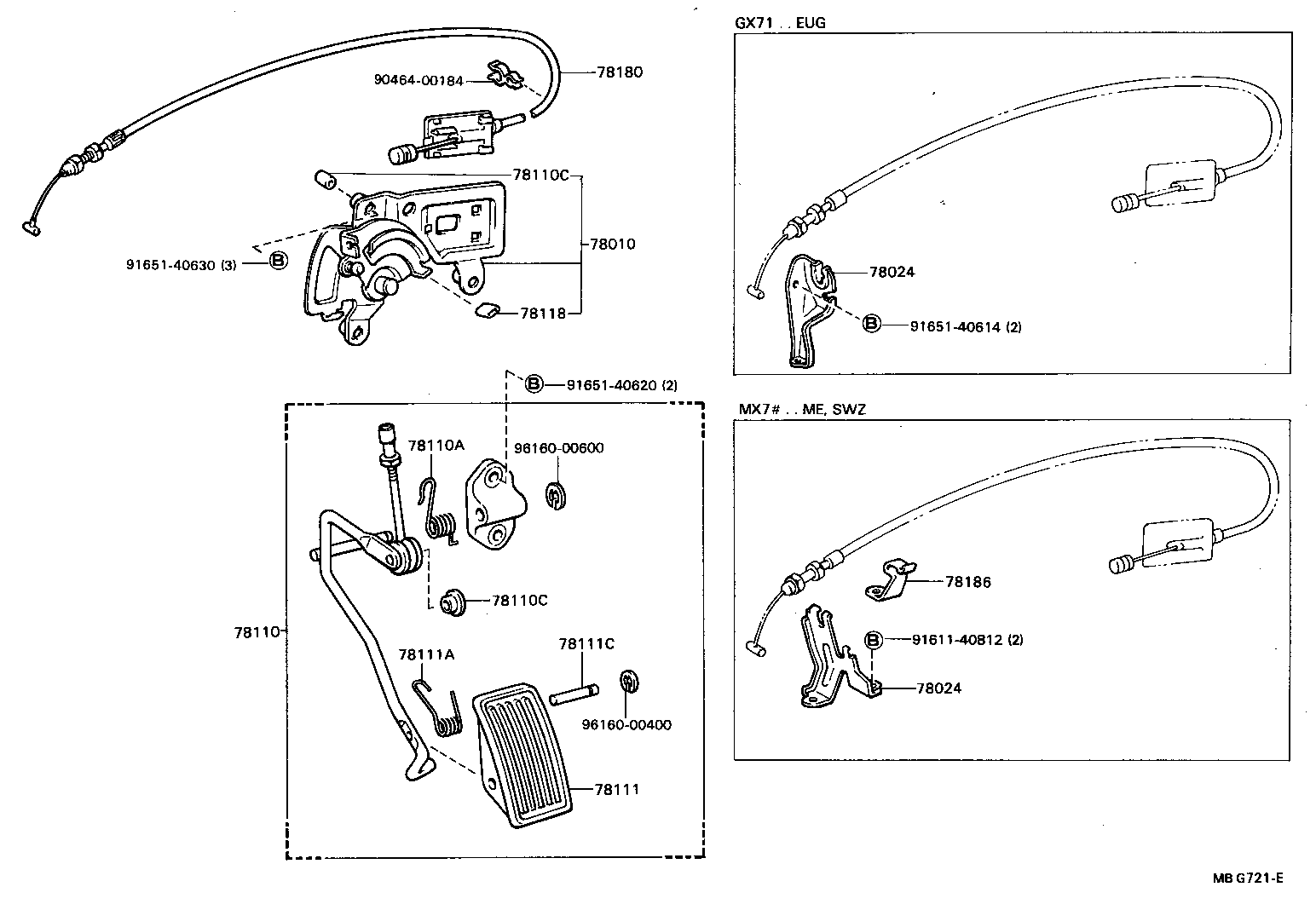 90464-00184
78180
78110C
78010
91651-40630 (3) B
78118
B 91651-40620 (2)
78110A
96160-00600
78110C
78110
78111A
78111C
96160-00400
78111

GX71 . . EUG
78024
B 91651-40614 (2)

MX7# . . ME, SWZ
78186
B 91611-40812 (2)
78024

MB G721-E